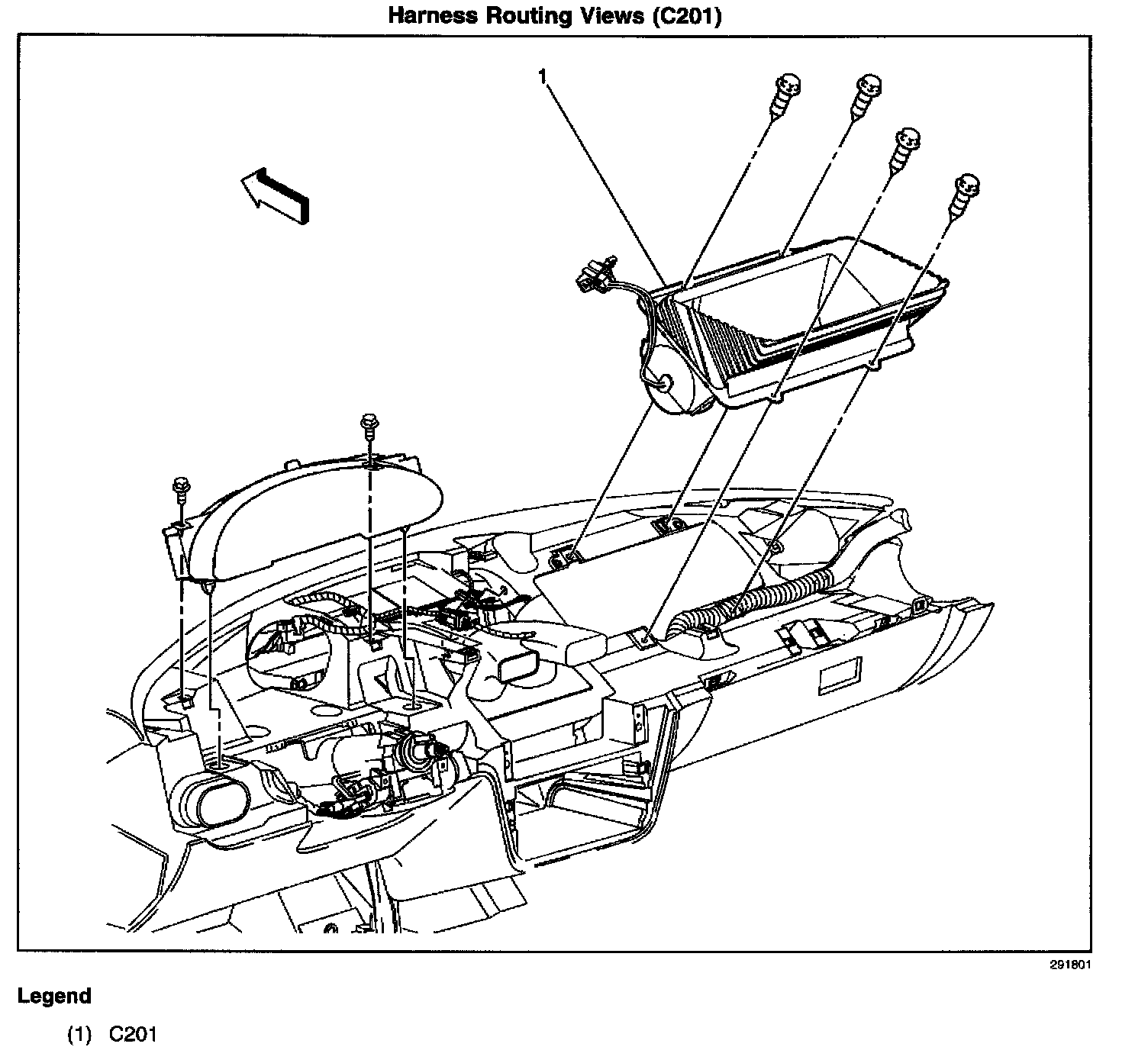 Harness Routing Views (C201)

1

291801

Legend

(1) C201