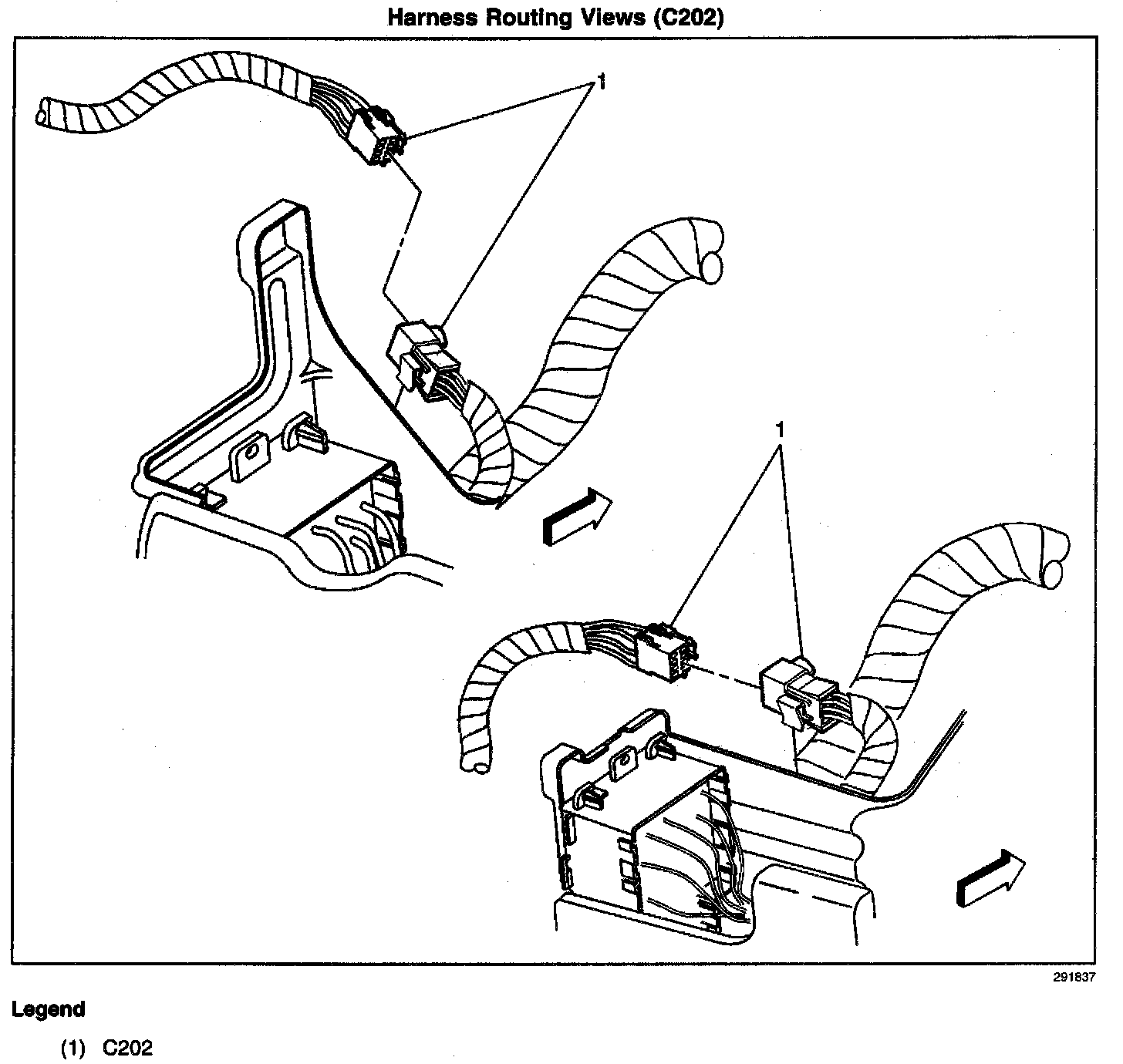 Harness Routing Views (C202)

1

1

291837

Legend

(1) C202