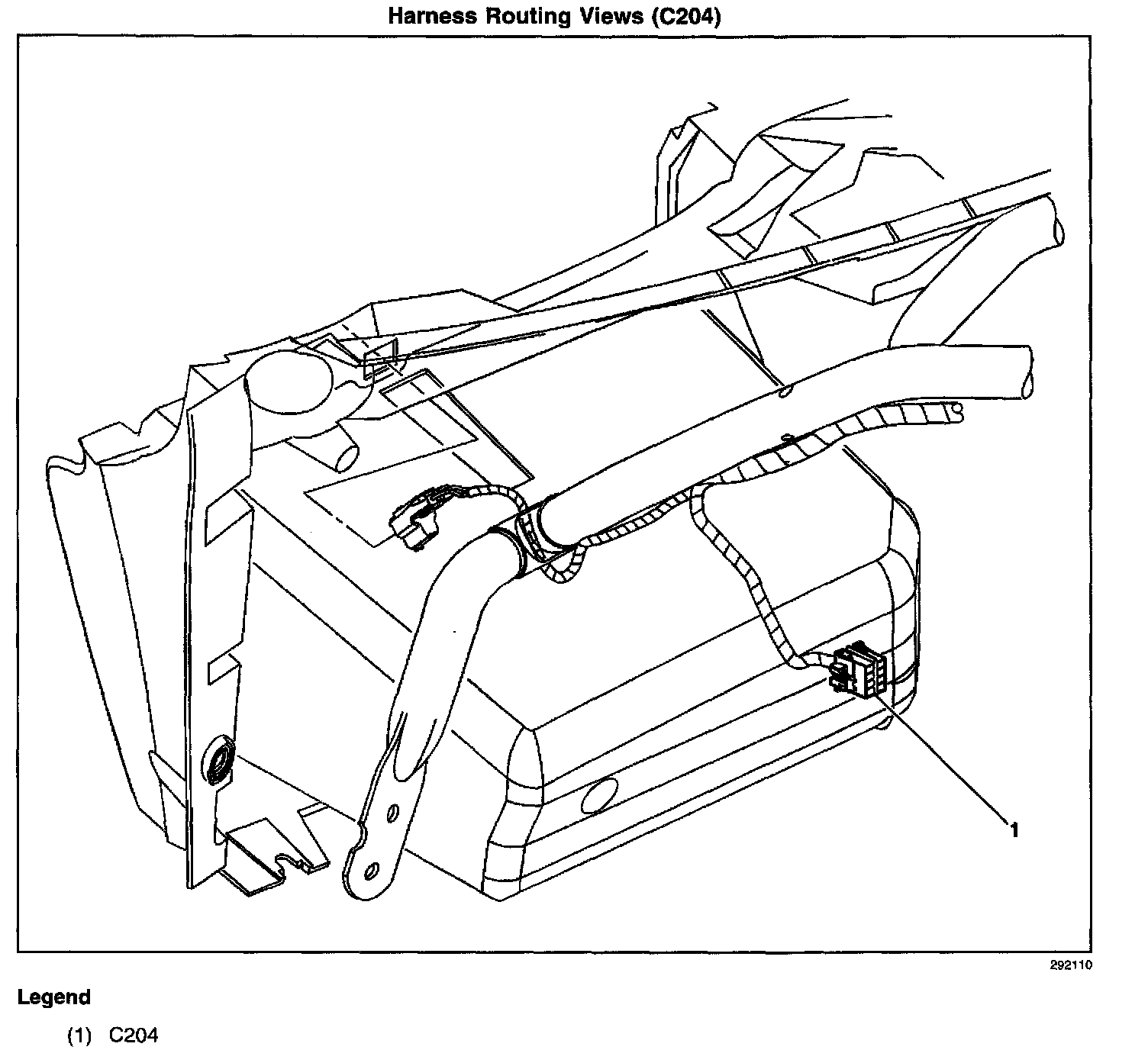 Harness Routing Views (C204)

1

292110

Legend

(1) C204