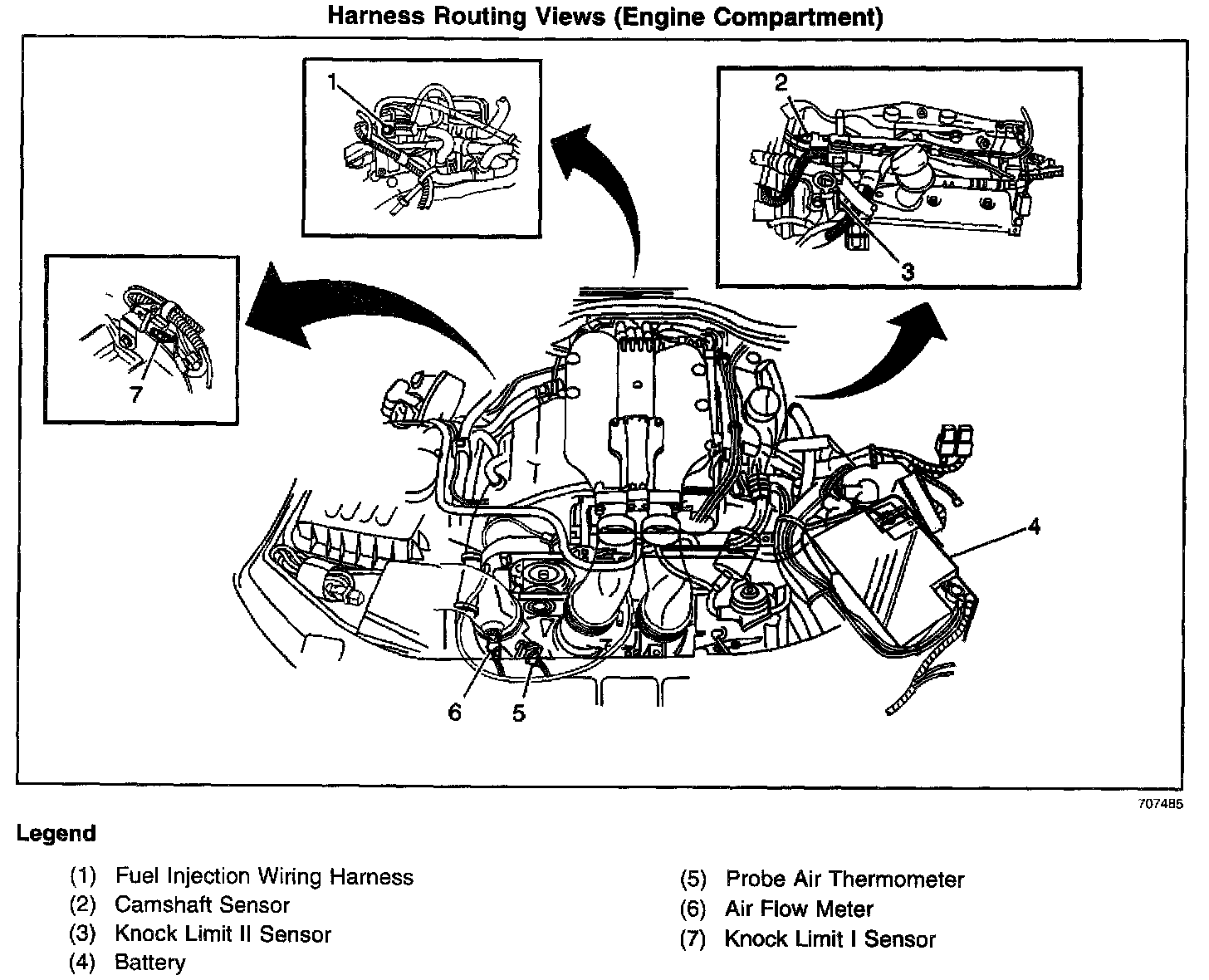 Harness Routing Views (Engine Compartment)

1

2

3

7

4

6

5

707485

Legend

(1) Fuel Injection Wiring Harness
(2) Camshaft Sensor
(3) Knock Limit II Sensor
(4) Battery

(5) Probe Air Thermometer
(6) Air Flow Meter
(7) Knock Limit I Sensor