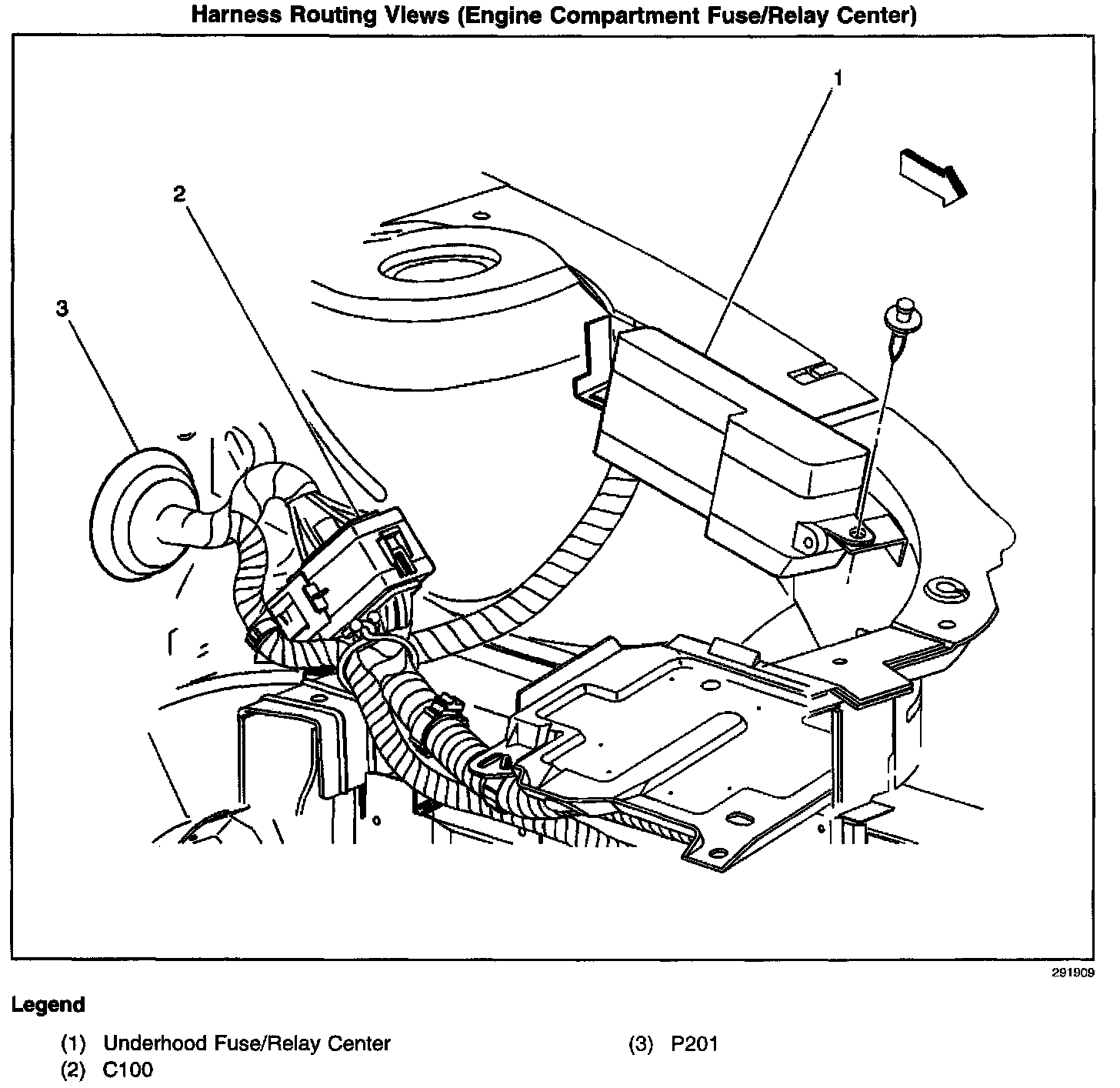 Harness Routing Views (Engine Compartment Fuse/Relay Center)

1

2

3

291909

Legend

(1) Underhood Fuse/Relay Center
(2) C100
(3) P201