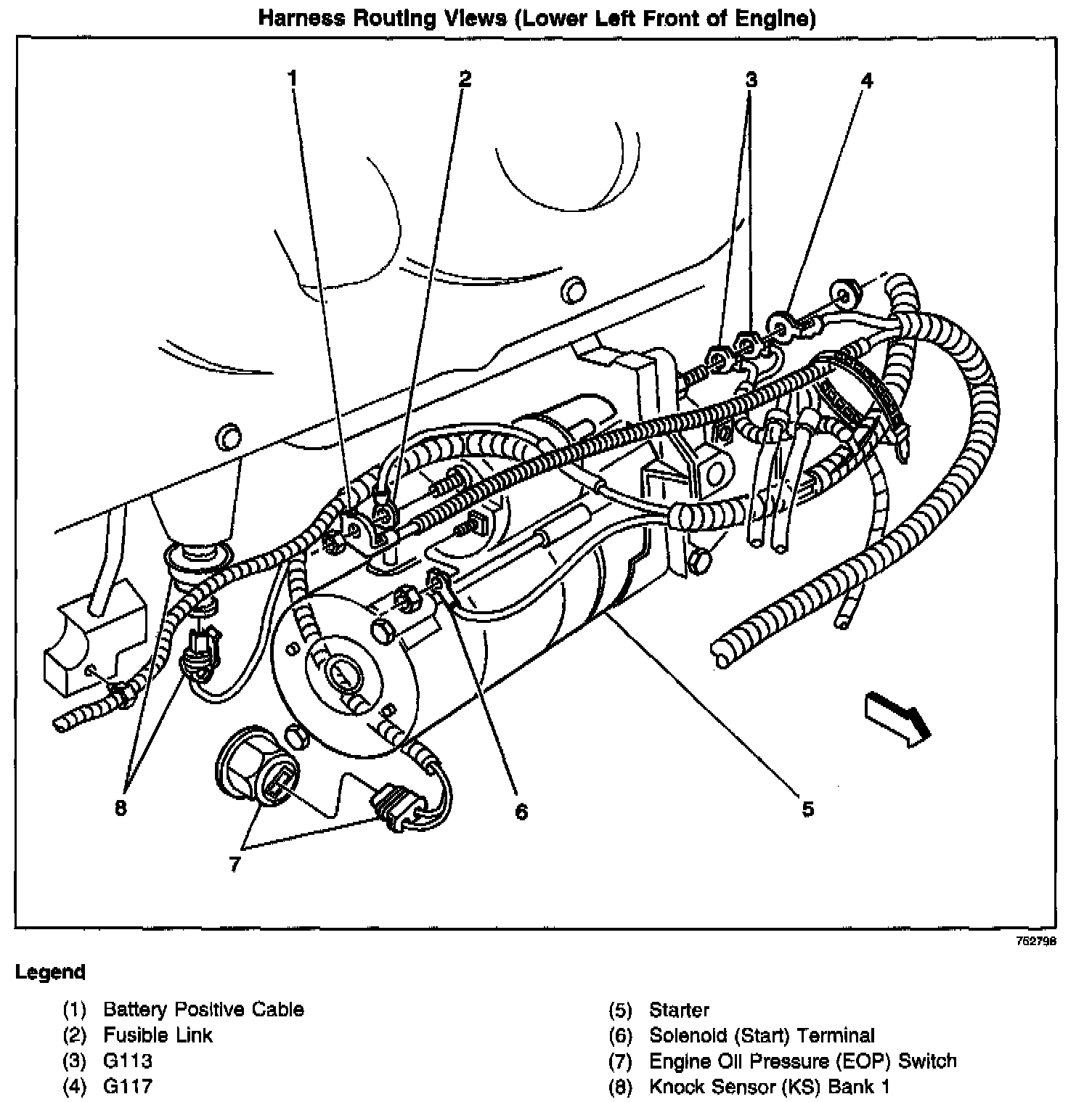 Harness Routing Views (Lower Left Front of Engine)

1
2
3
4
8
7
6
5

762798

Legend

(1) Battery Positive Cable
(2) Fusible Link
(3) G113
(4) G117

(5) Starter
(6) Solenoid (Start) Terminal
(7) Engine Oil Pressure (EOP) Switch
(8) Knock Sensor (KS) Bank 1