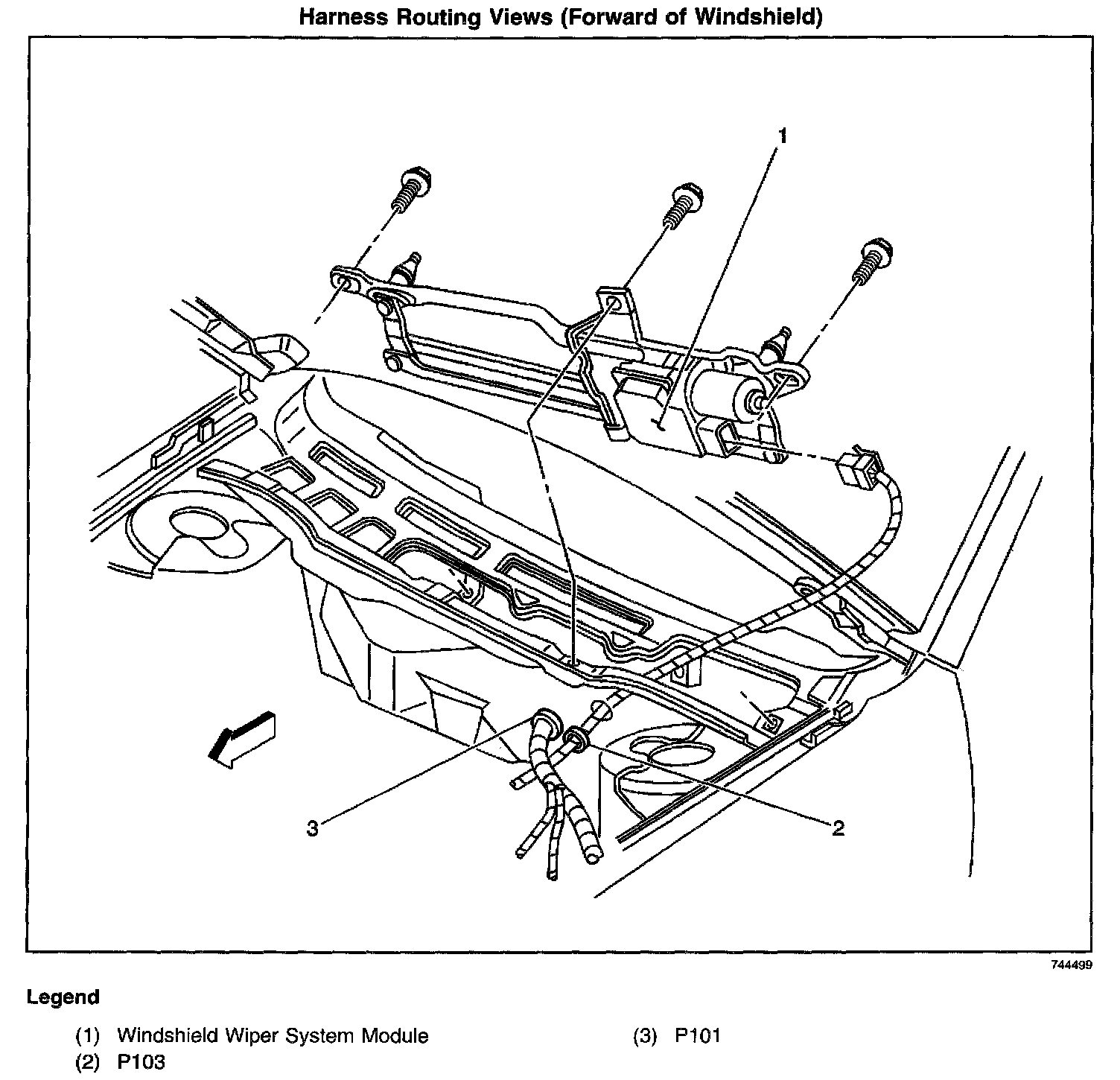 Harness Routing Views (Forward of Windshield)

1

3

2

744499

Legend

(1) Windshield Wiper System Module

(2) P103

(3) P101