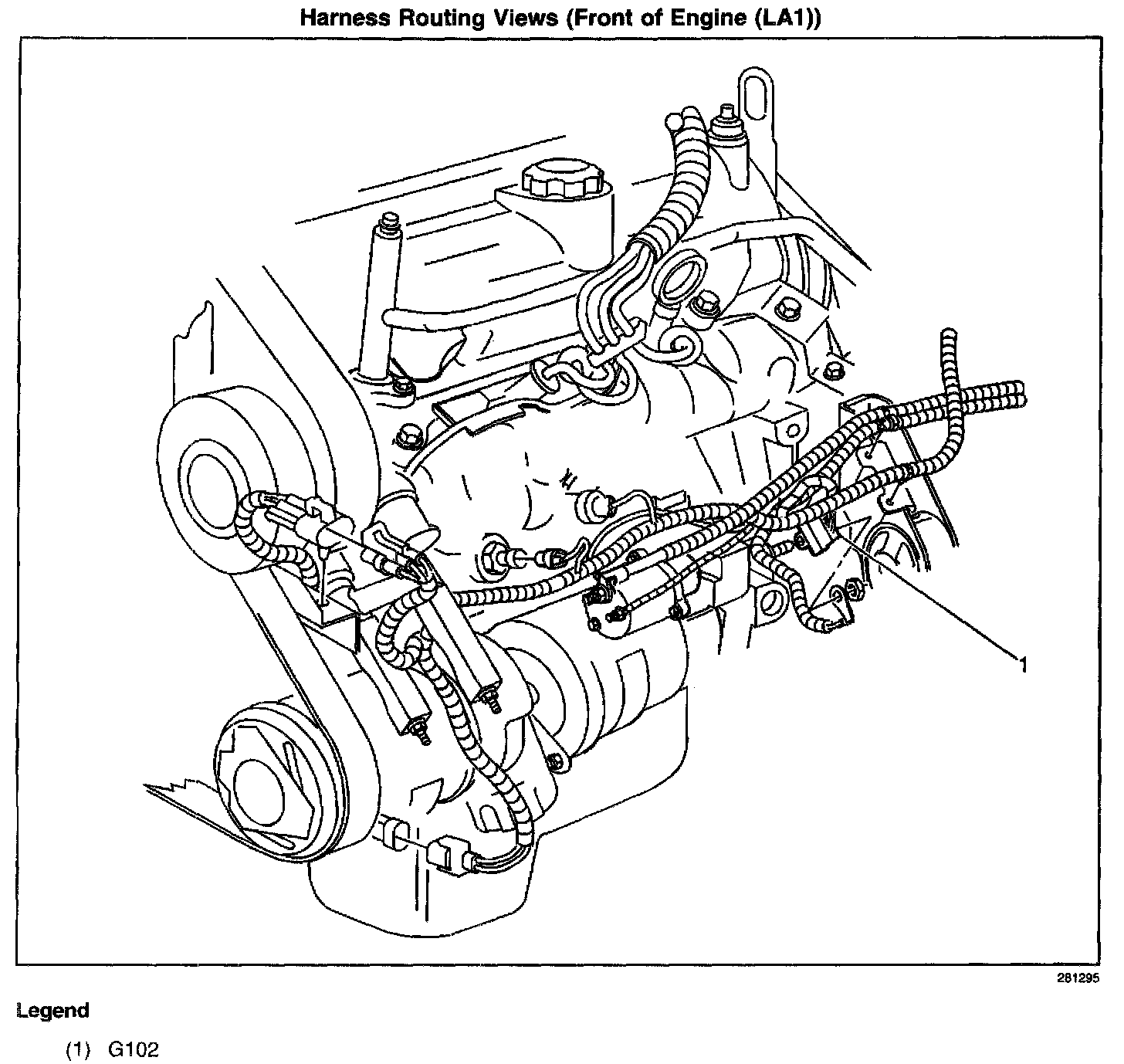 Harness Routing Views (Front of Engine (LA1))

1

281295

Legend

(1) G102