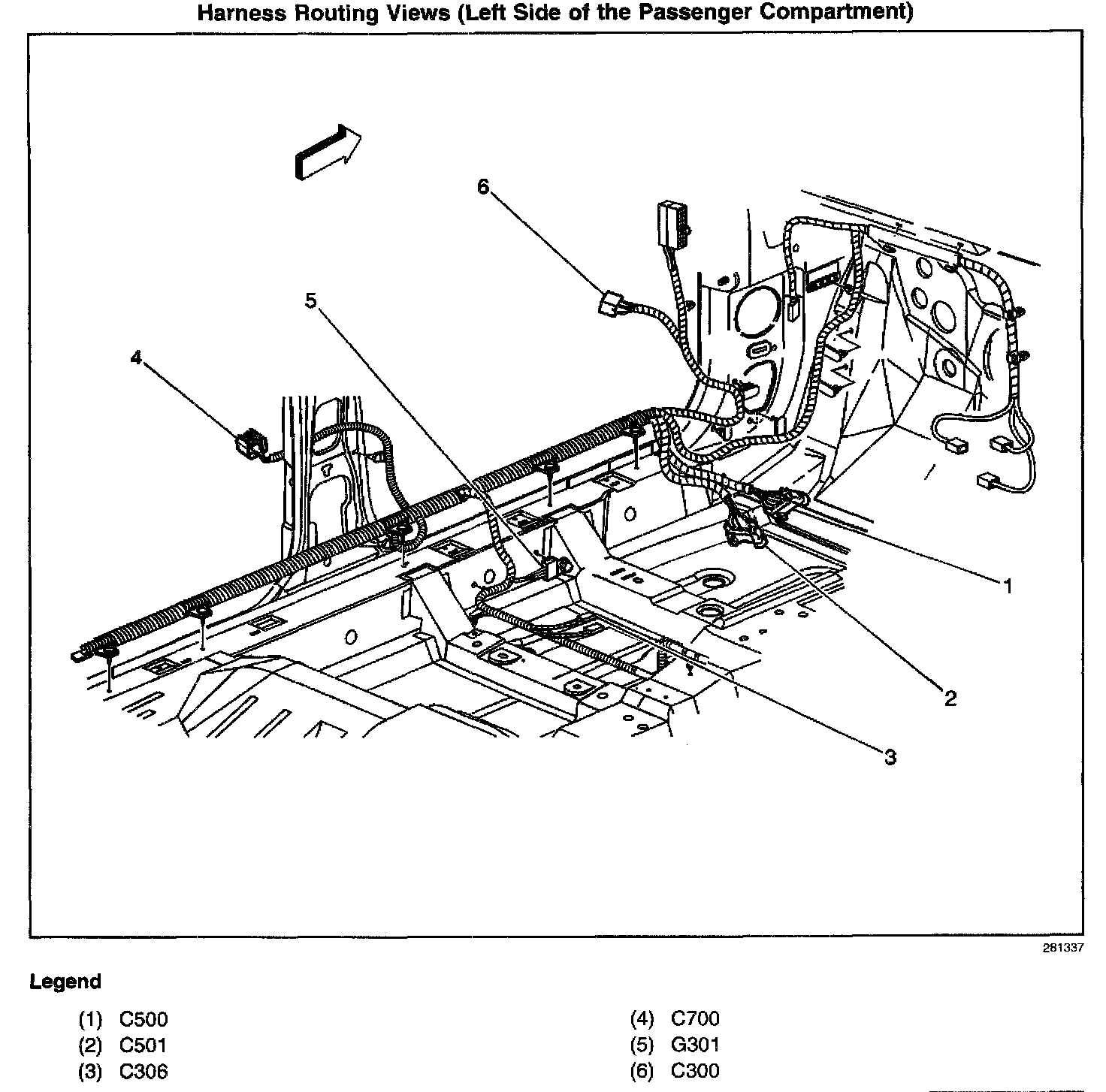 Harness Routing Views (Left Side of the Passenger Compartment)

6

5

4

1

2

3

281337

Legend

(1) C500
(2) C501
(3) C306

(4) C700
(5) G301
(6) C300