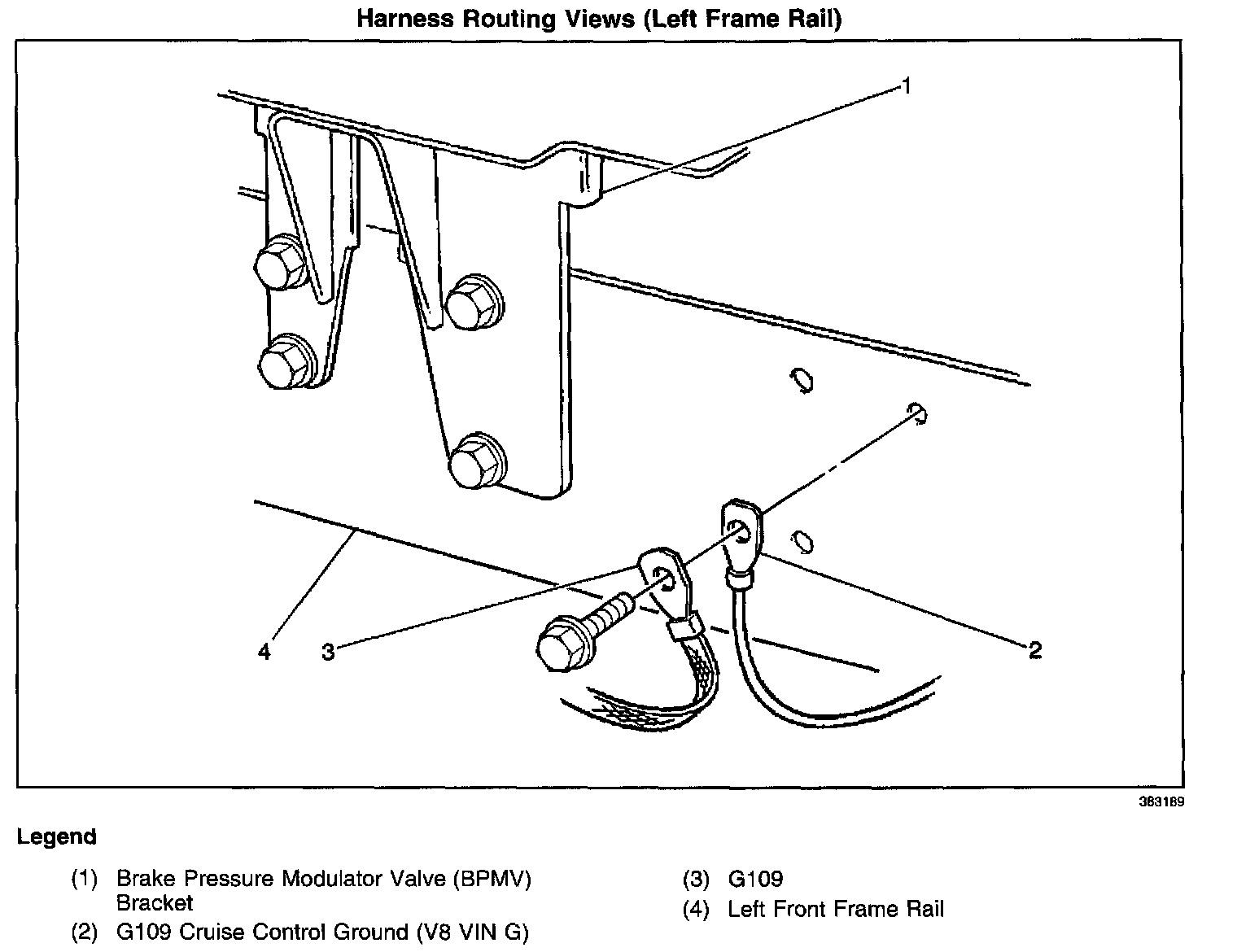 Harness Routing Views (Left Frame Rail)

1

4

3

2

383189

Legend

(1) Brake Pressure Modulator Valve (BPMV) Bracket

(2) G109 Cruise Control Ground (V8 VIN G)

(3) G109

(4) Left Front Frame Rail