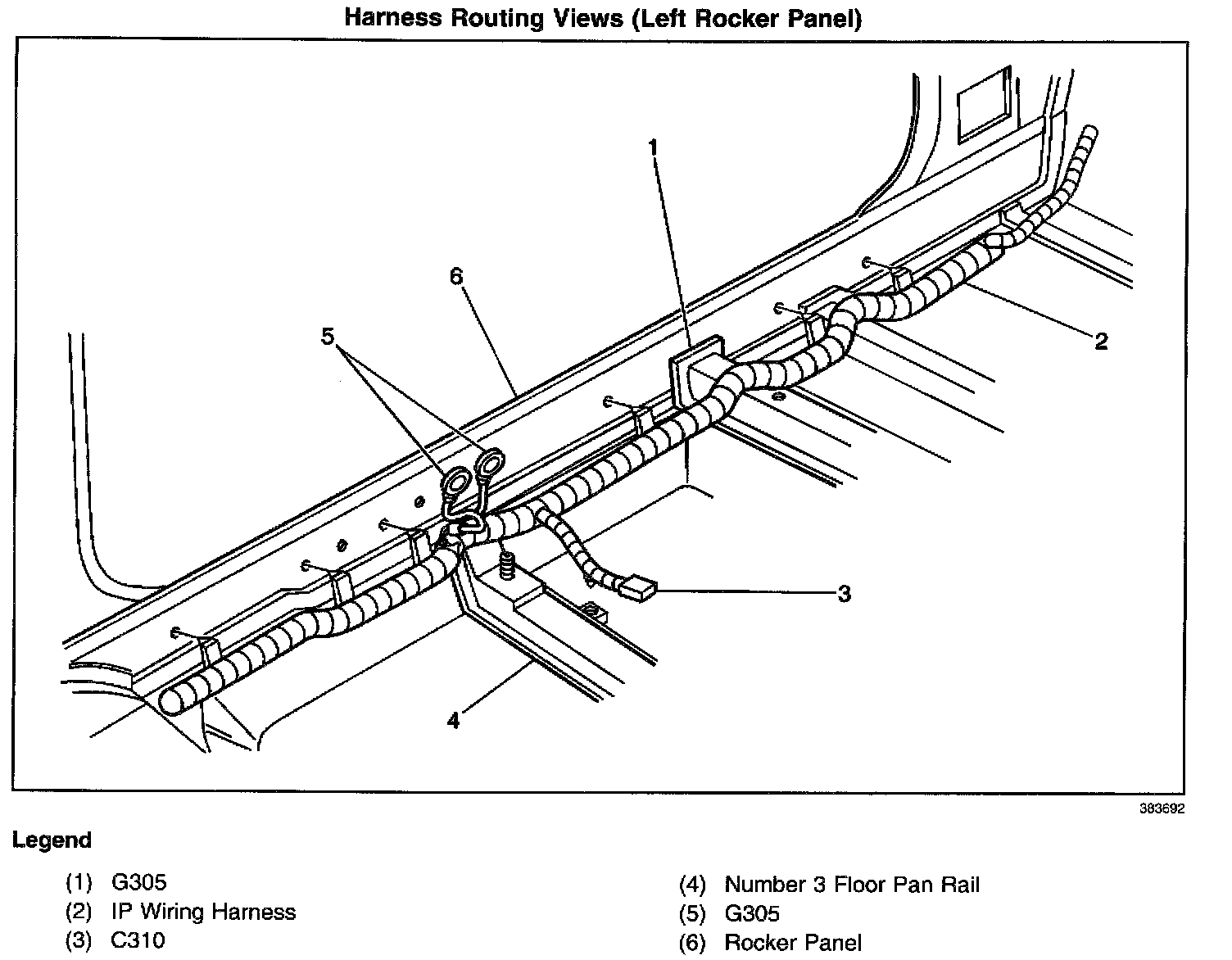 Harness Routing Views (Left Rocker Panel)

1
6
5
2
3
4

383692

Legend

(1) G305
(2) IP Wiring Harness
(3) C310

(4) Number 3 Floor Pan Rail
(5) G305
(6) Rocker Panel