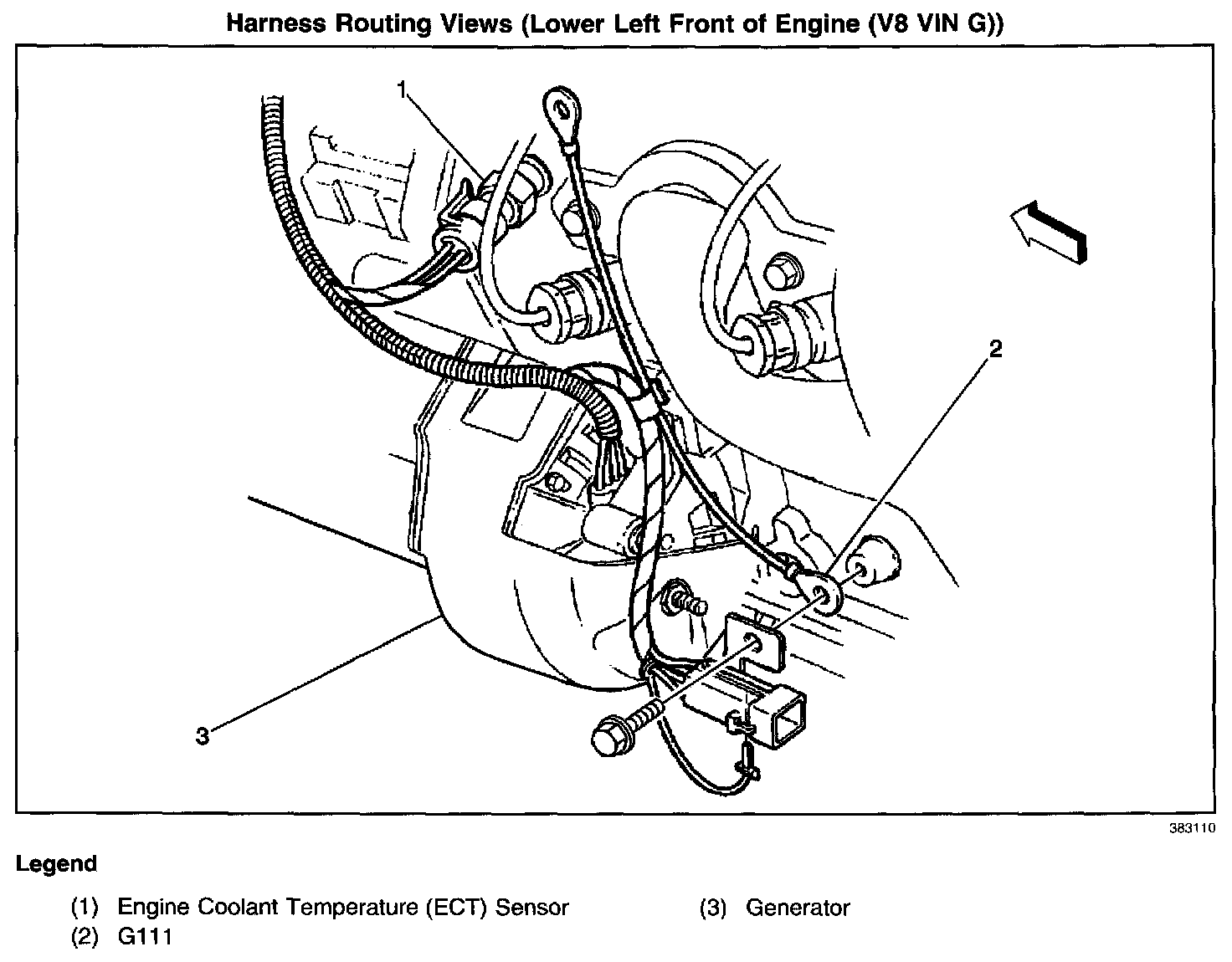 Harness Routing Views (Lower Left Front of Engine (V8 VIN G))

1

2

3

383110

Legend

(1) Engine Coolant Temperature (ECT) Sensor
(2) G111
(3) Generator