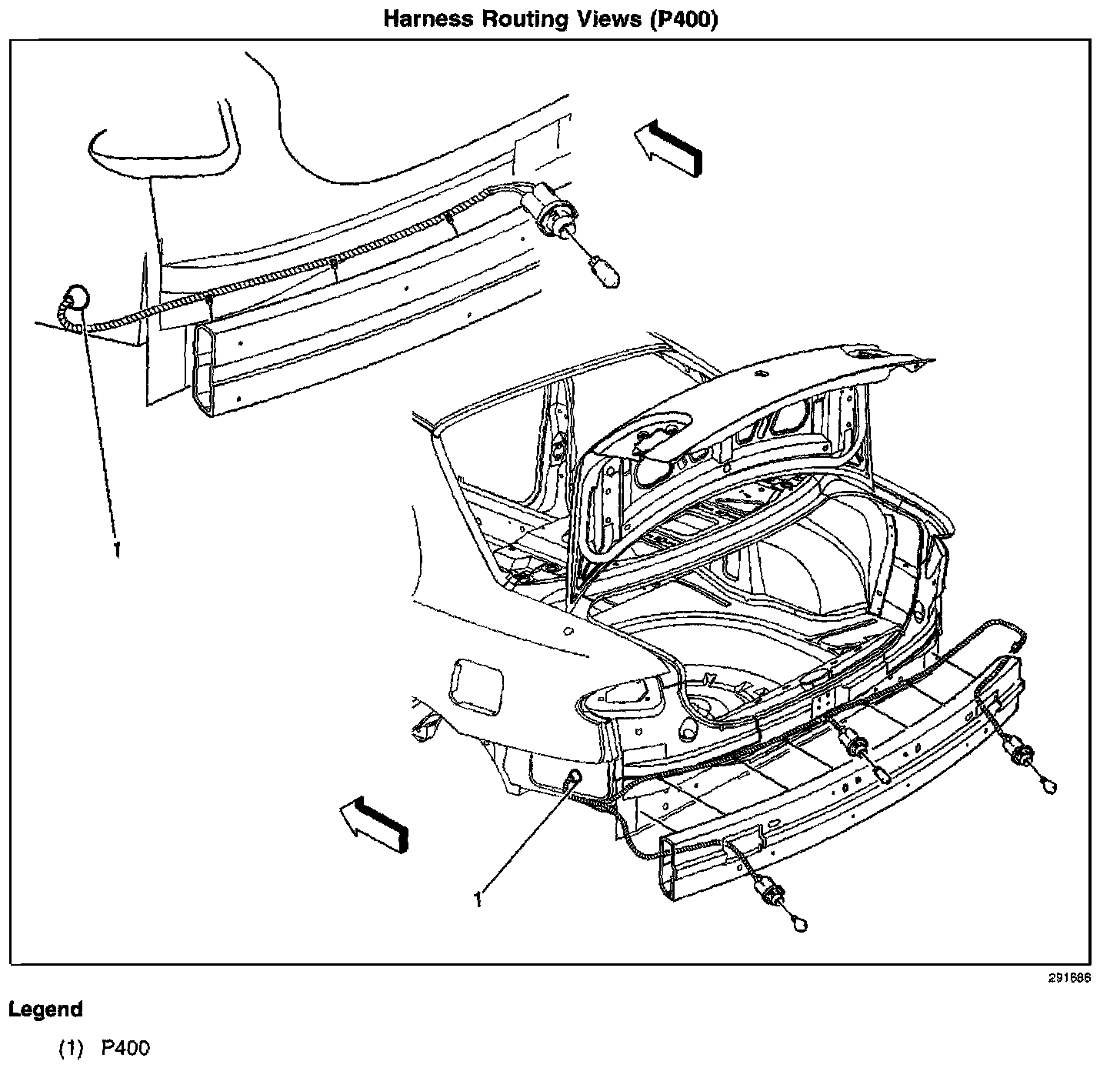 Harness Routing Views (P400)

1

1

291686

Legend

(1) P400