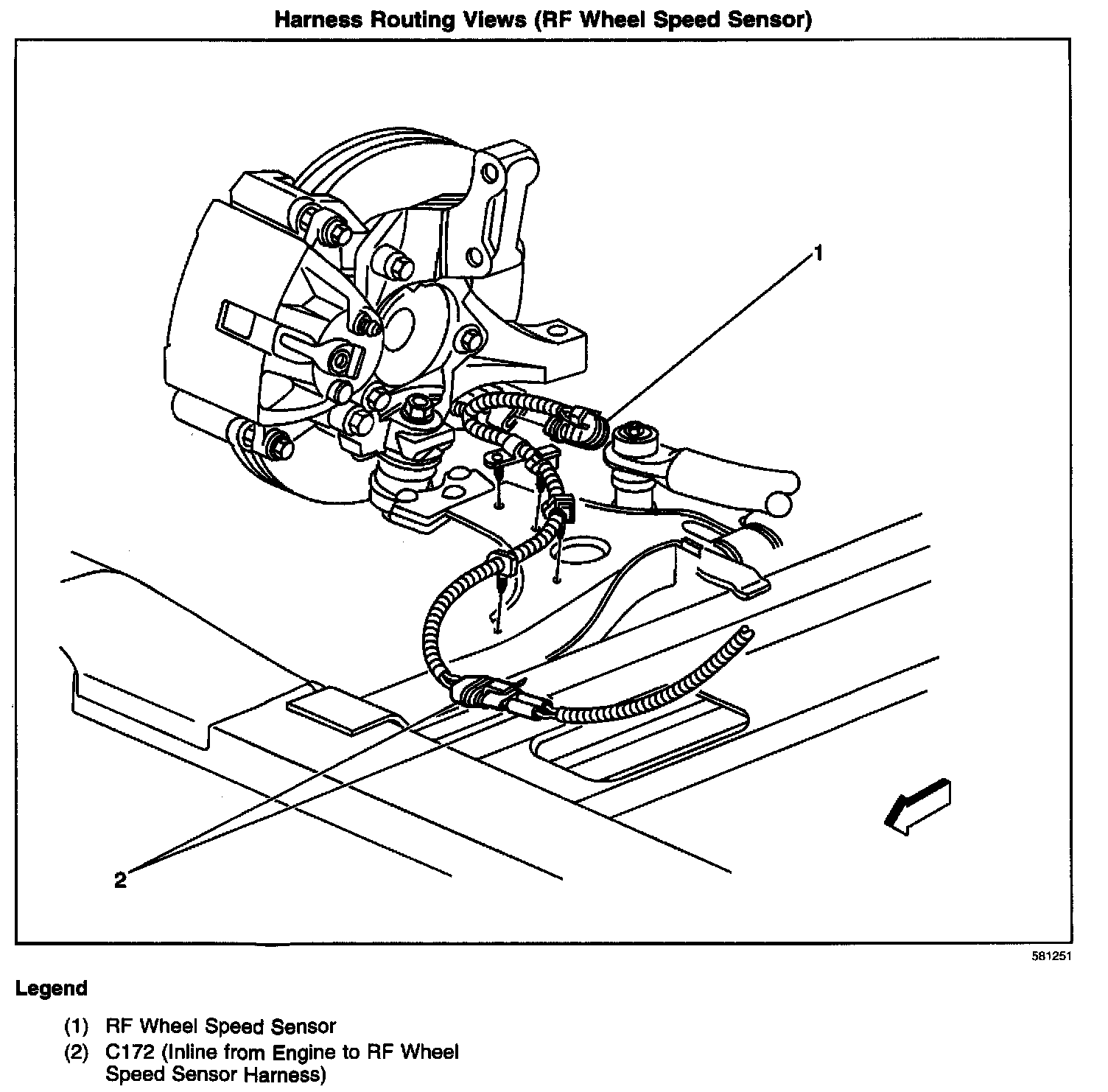 Harness Routing Views (RF Wheel Speed Sensor)

1

2

581251

Legend

(1) RF Wheel Speed Sensor
(2) C172 (Inline from Engine to RF Wheel Speed Sensor Harness)