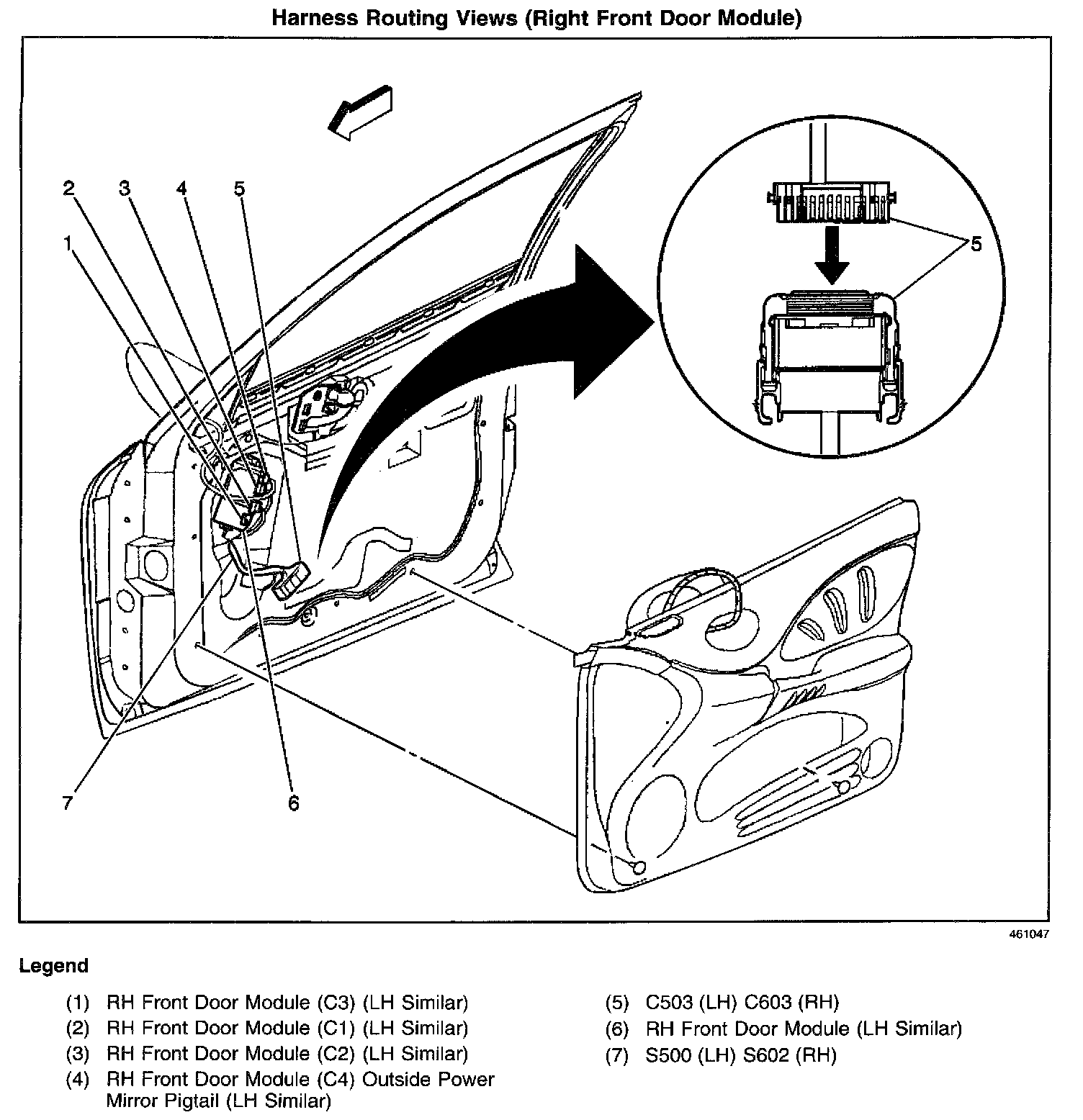 Harness Routing Views (Right Front Door Module)

2 3 4 5

1

5

7 6

461047

Legend

(1) RH Front Door Module (C3) (LH Similar)
(2) RH Front Door Module (C1) (LH Similar)
(3) RH Front Door Module (C2) (LH Similar)
(4) RH Front Door Module (C4) Outside Power Mirror Pigtail (LH Similar)

(5) C503 (LH) C603 (RH)
(6) RH Front Door Module (LH Similar)
(7) S500 (LH) S602 (RH)