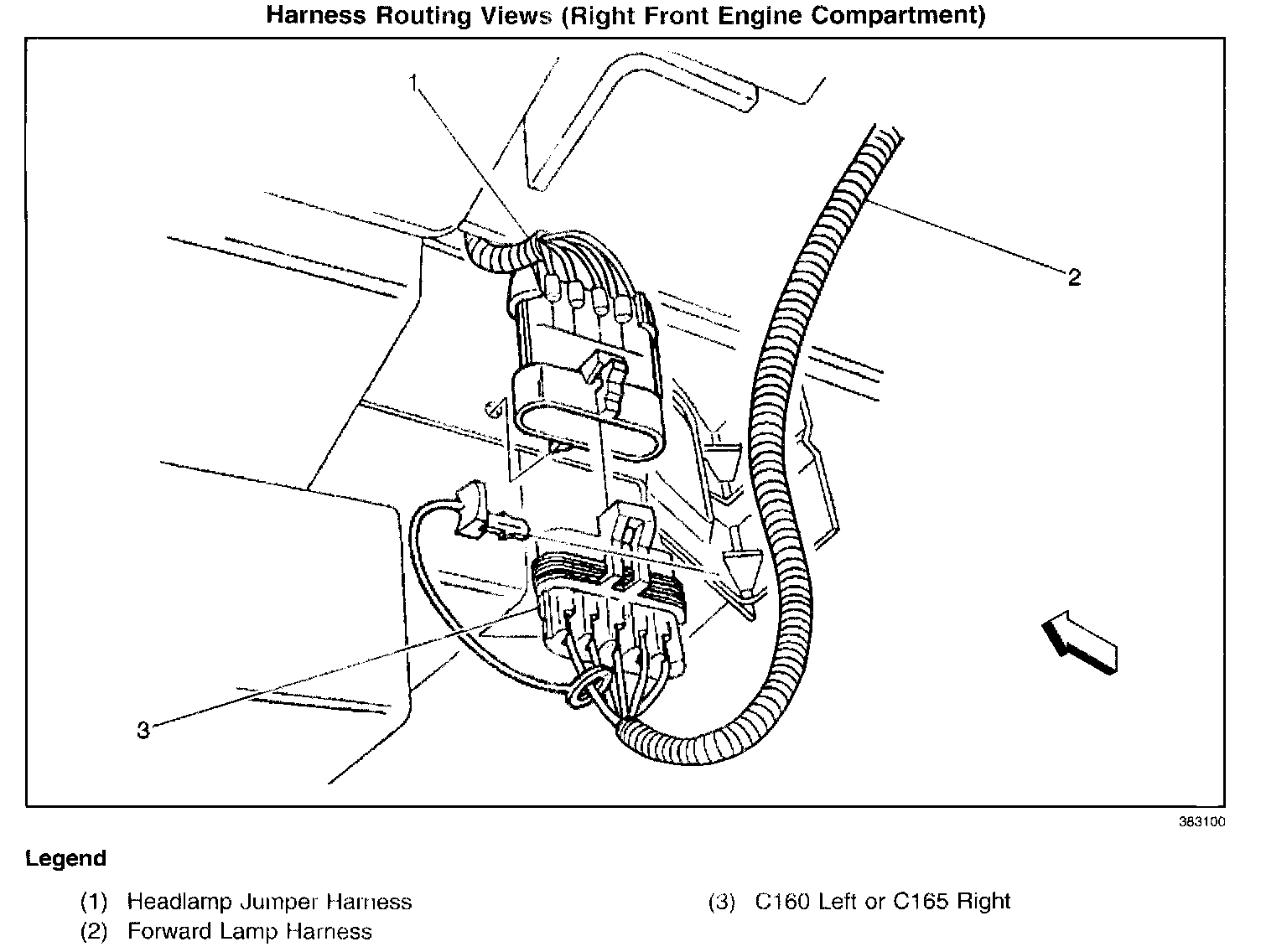 Harness Routing Views (Right Front Engine Compartment)

1

2

3

383100

Legend

(1) Headlamp Jumper Harness

(2) Forward Lamp Harness

(3) C160 Left or C165 Right