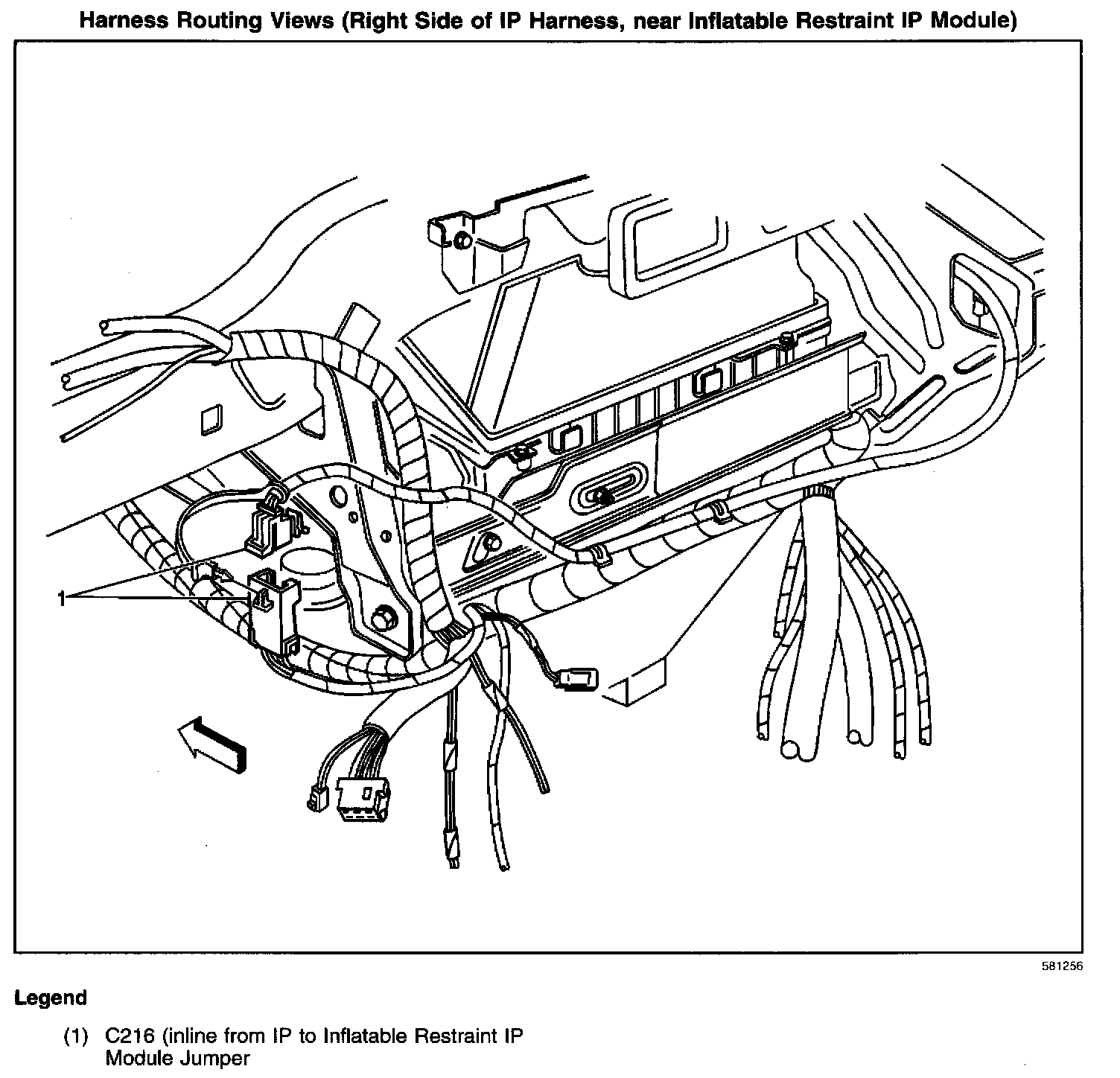 Harness Routing Views (Right Side of IP Harness, near Inflatable Restraint IP Module)

1

581256

Legend

(1) C216 (inline from IP to Inflatable Restraint IP Module Jumper