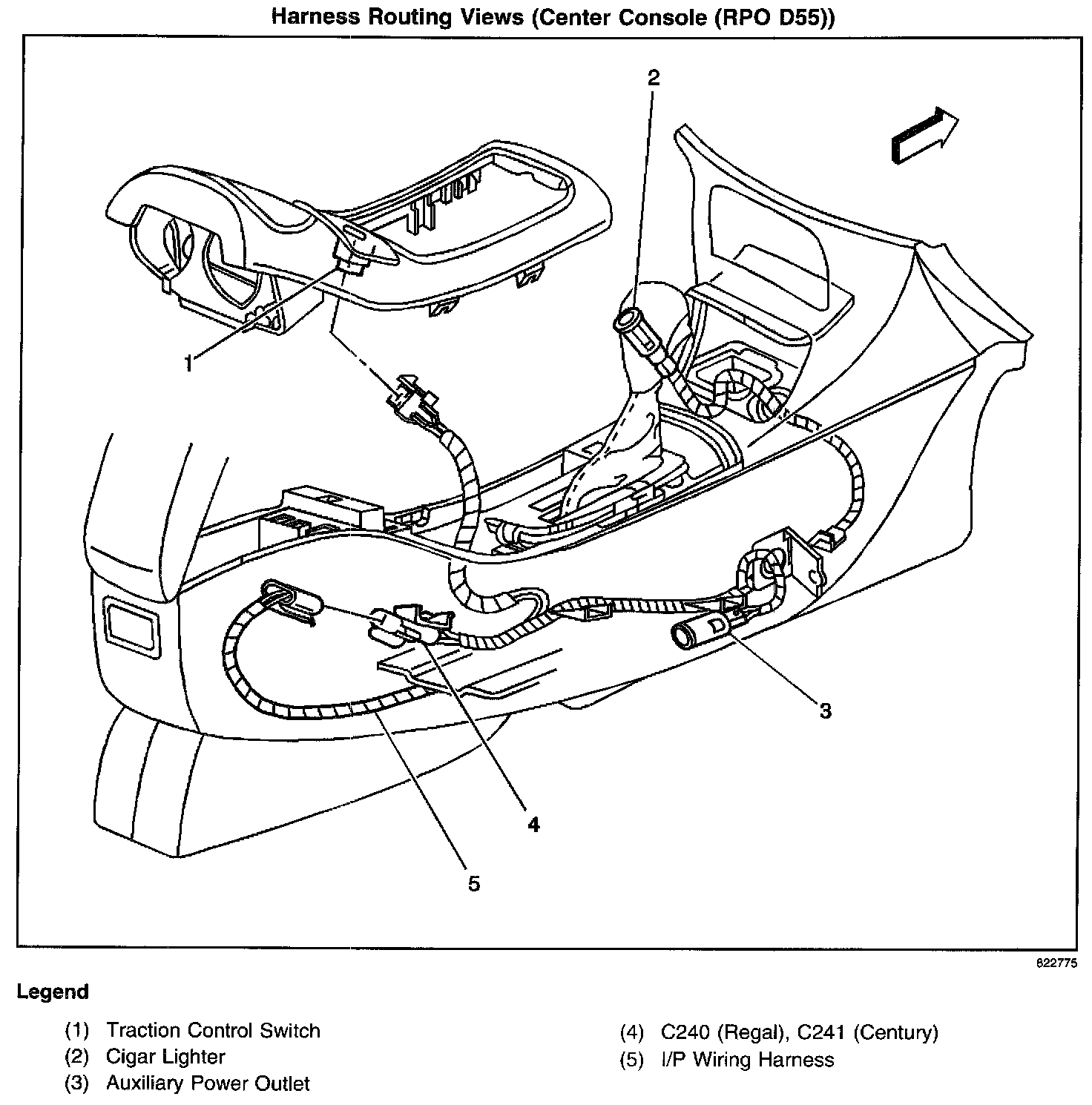 Harness Routing Views (Center Console (RPO D55))

2

1

3

4

5

822775

Legend

(1) Traction Control Switch
(2) Cigar Lighter
(3) Auxiliary Power Outlet

(4) C240 (Regal), C241 (Century)
(5) I/P Wiring Harness