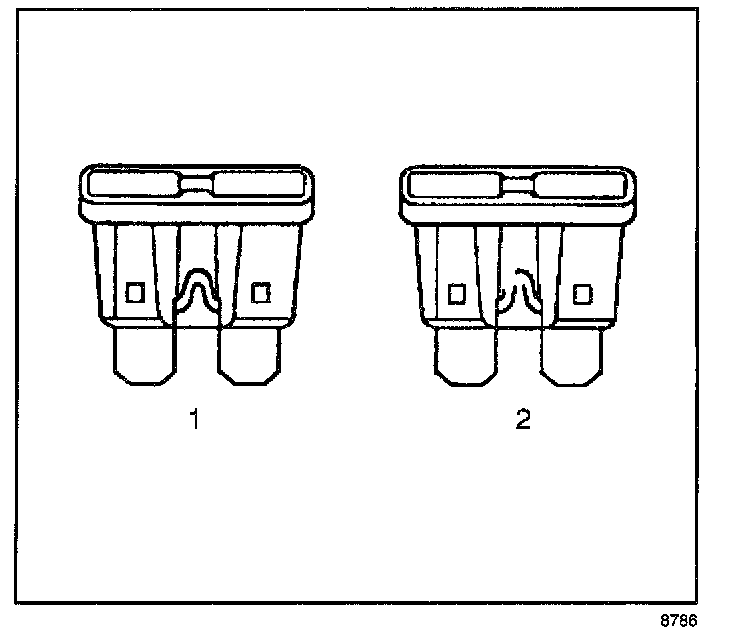 1

2

8786