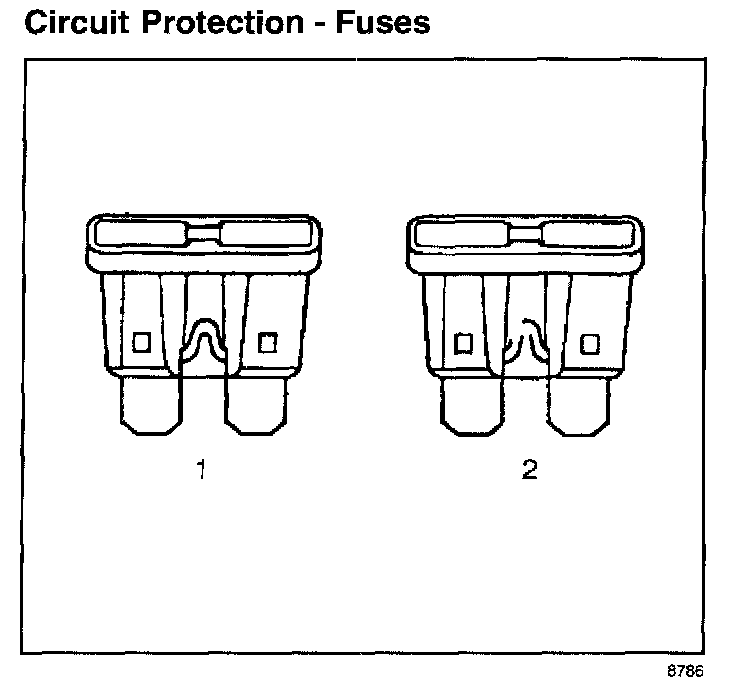 Circuit Protection - Fuses

1

2

8786