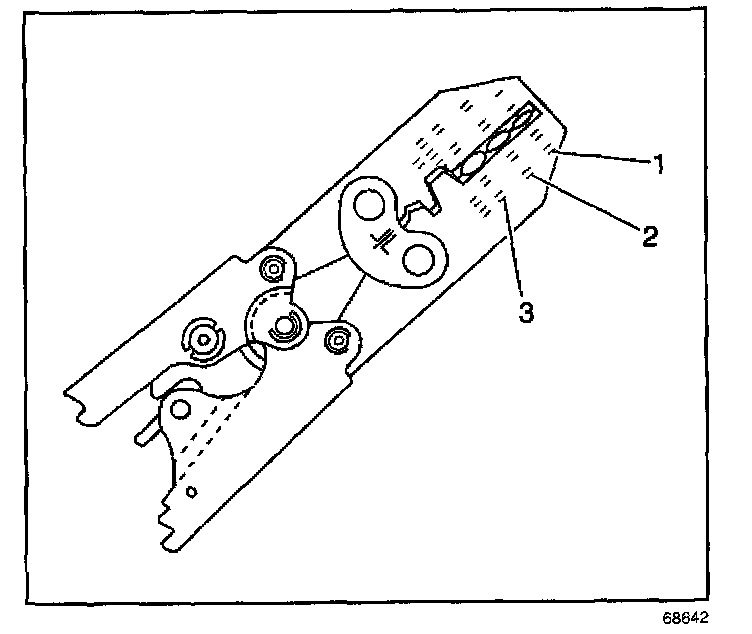 1
2
3
68642