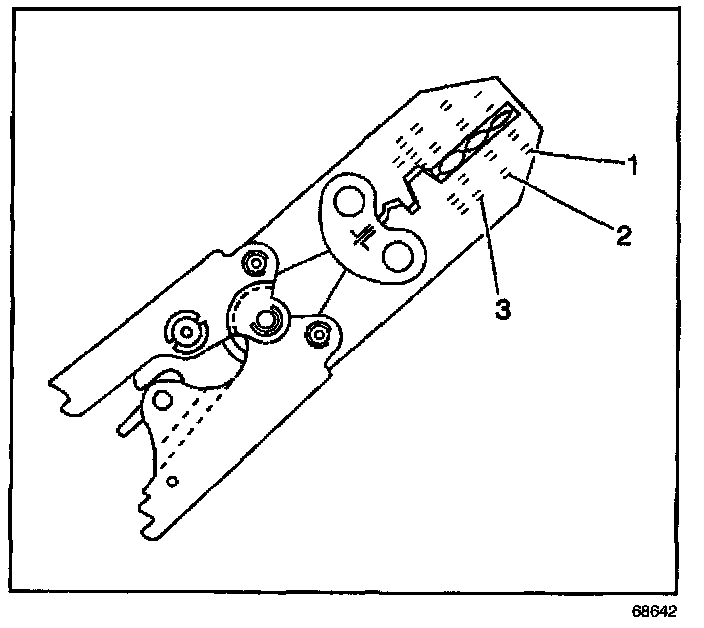 1
2
3
68642