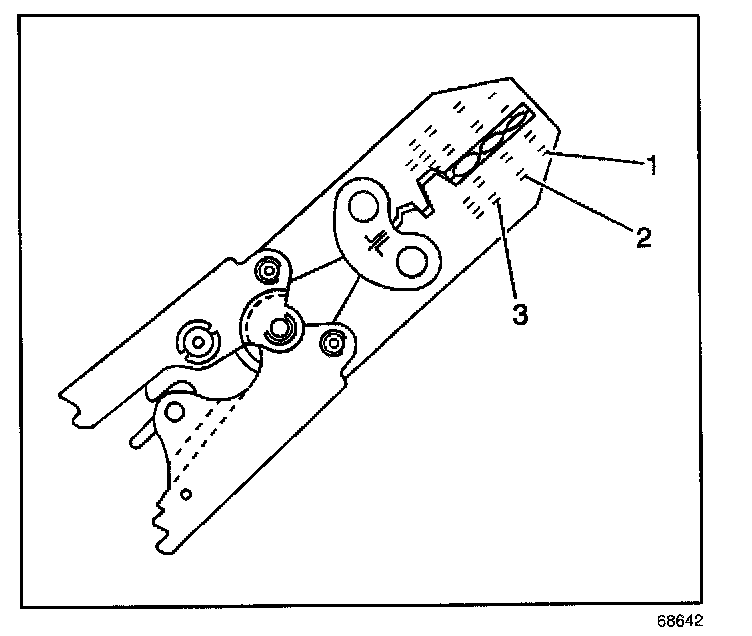 1
2
3
68642