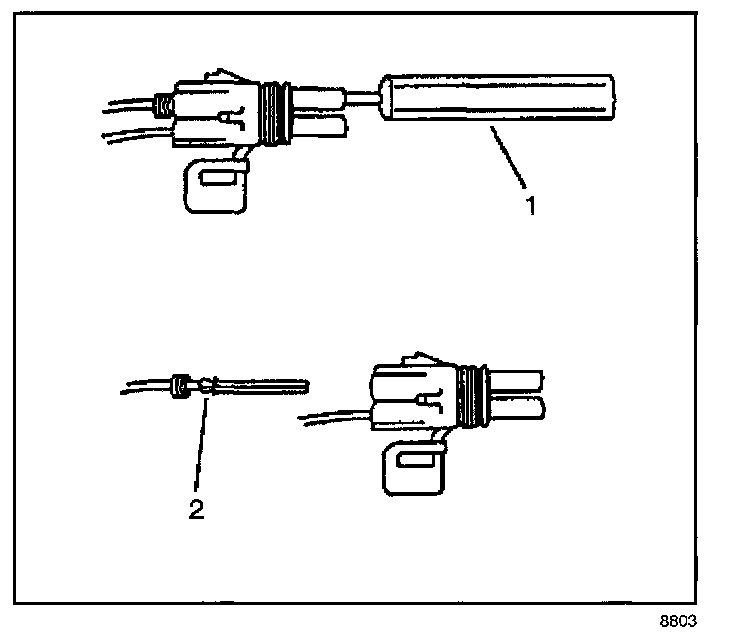 1

2

8803