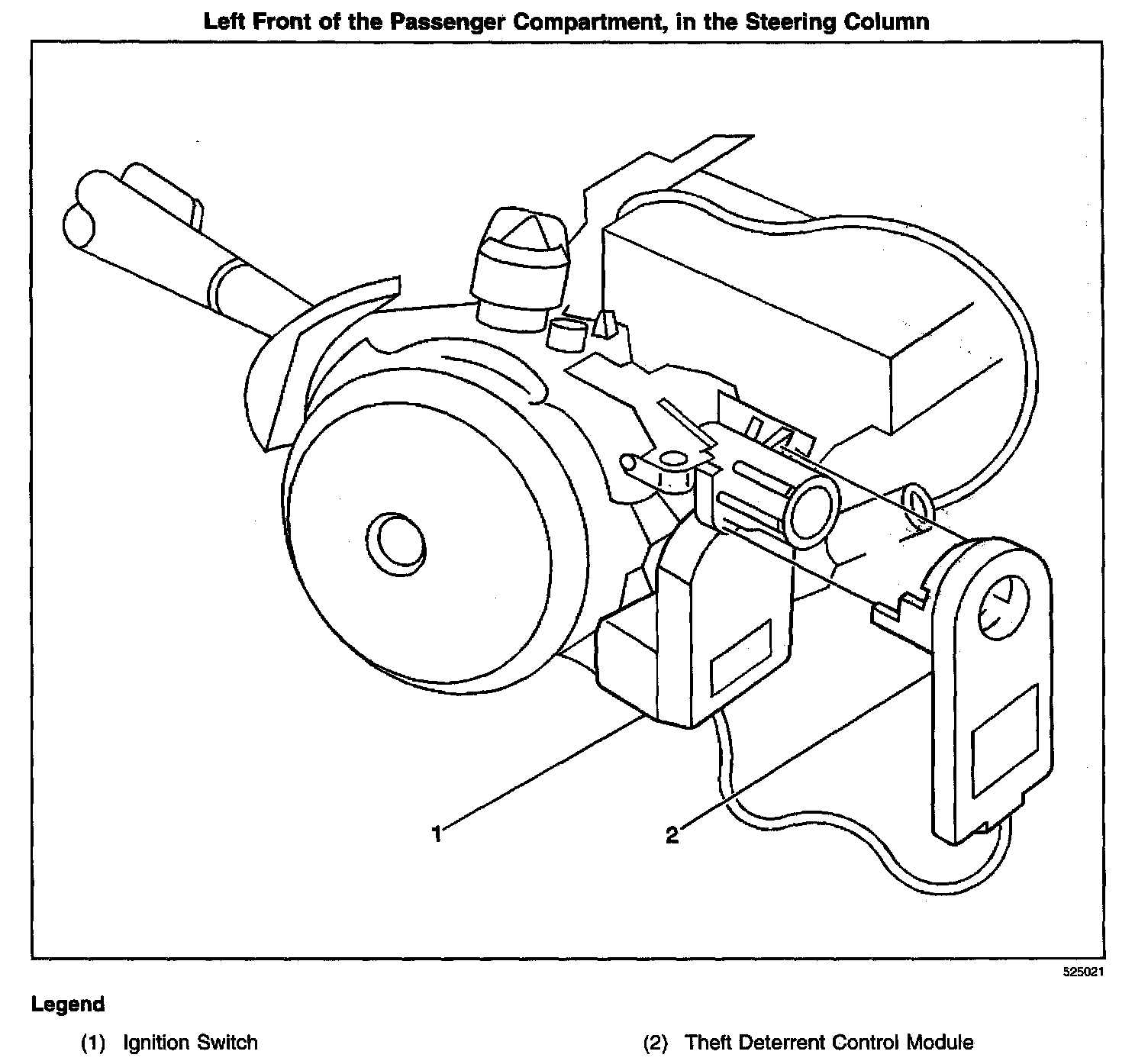 Left Front of the Passenger Compartment, in the Steering Column

1

2

525021

Legend

(1) Ignition Switch

(2) Theft Deterrent Control Module