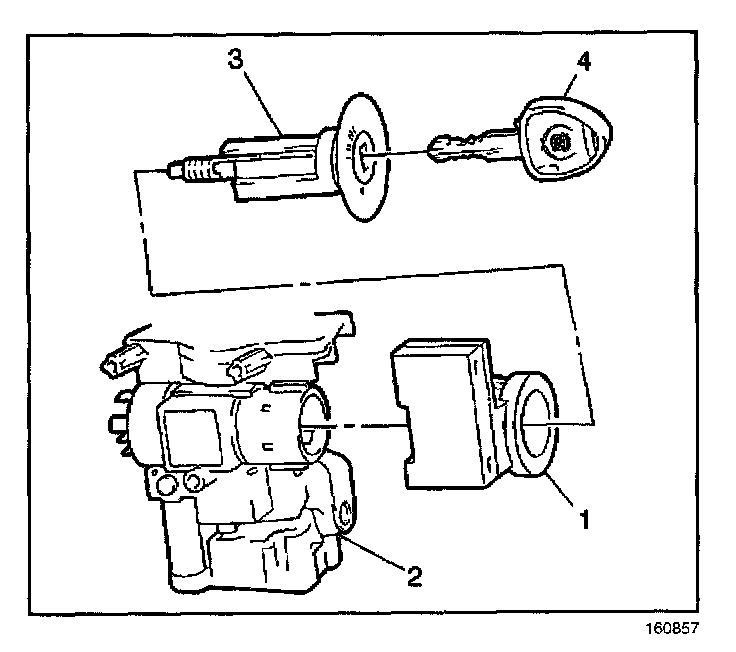 3
4
1
2
160857