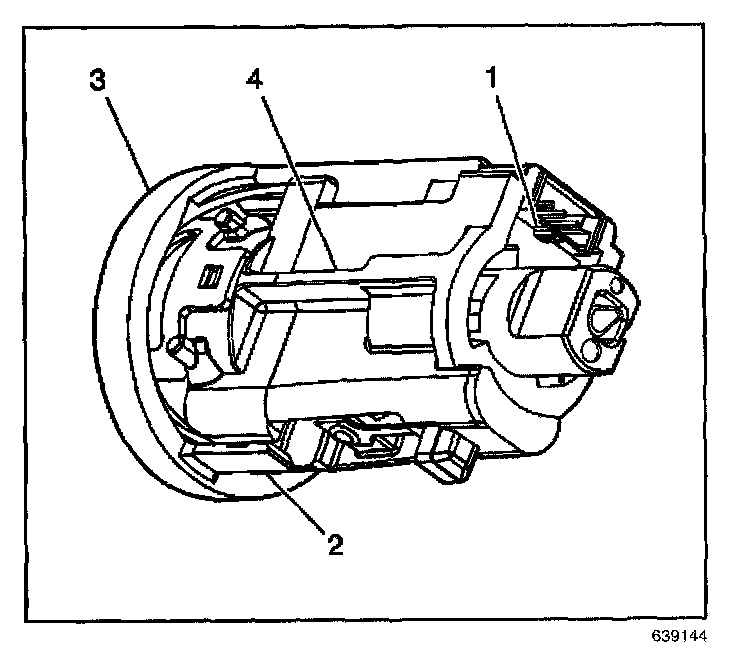 3
4
1
2
639144