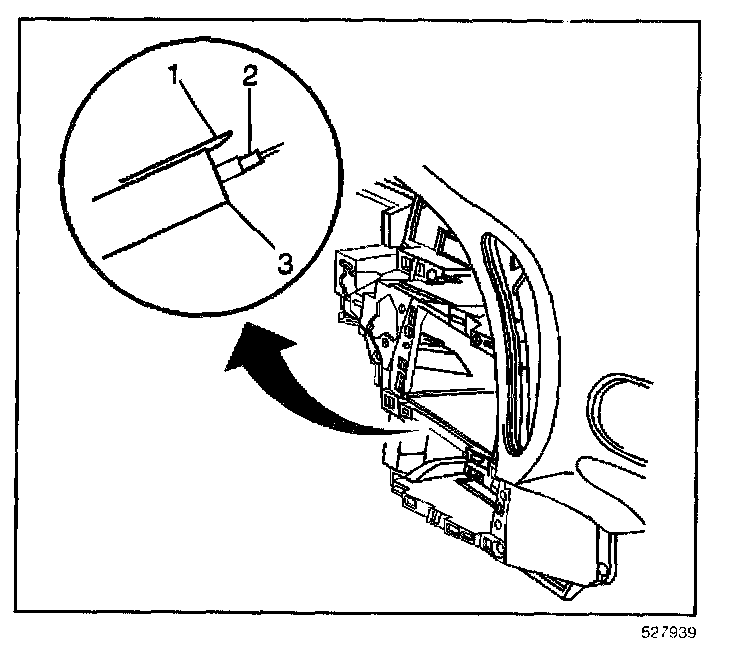 1
2
3
527939