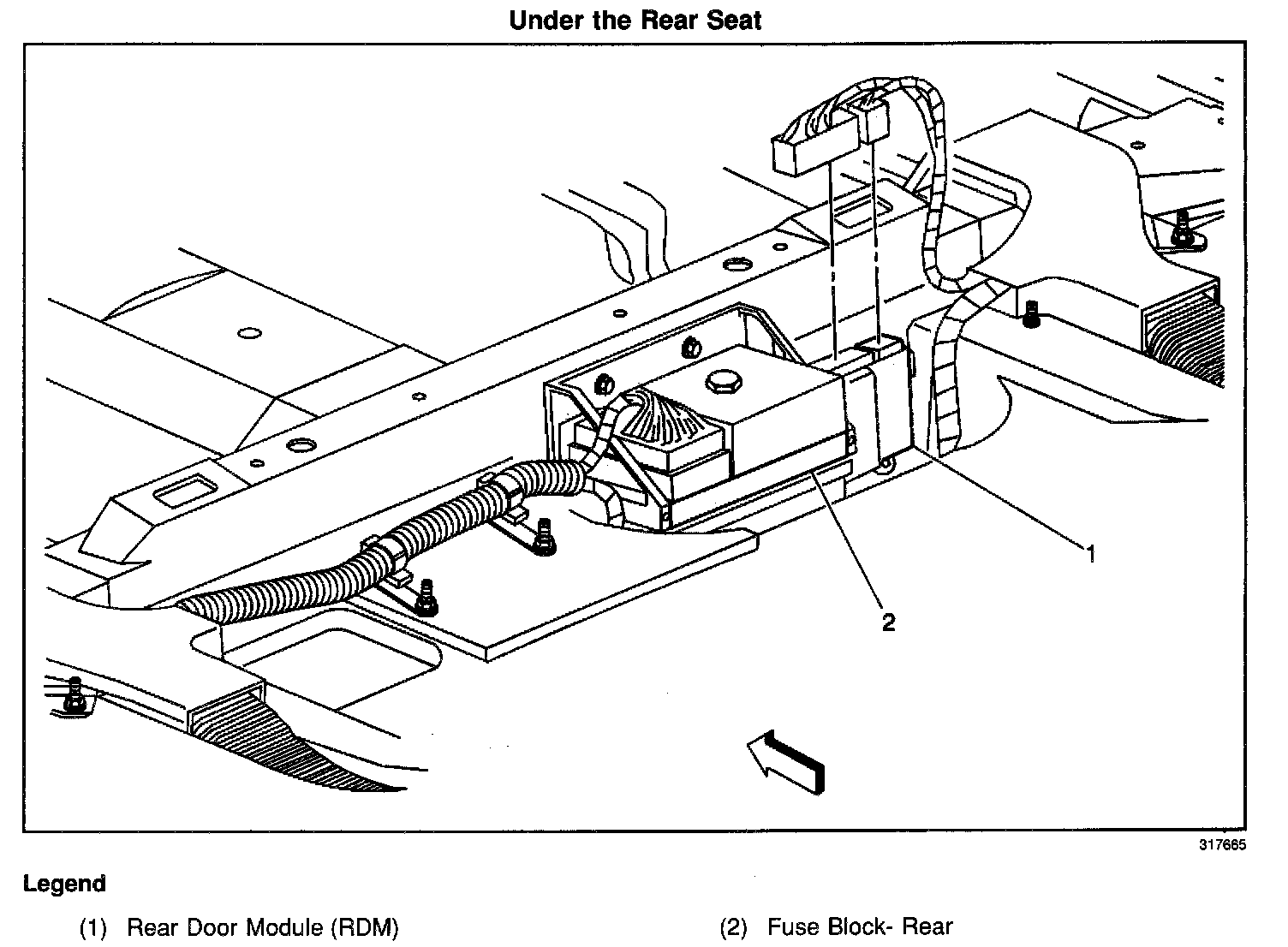 Under the Rear Seat

1

2

317665

Legend

(1) Rear Door Module (RDM)

(2) Fuse Block- Rear