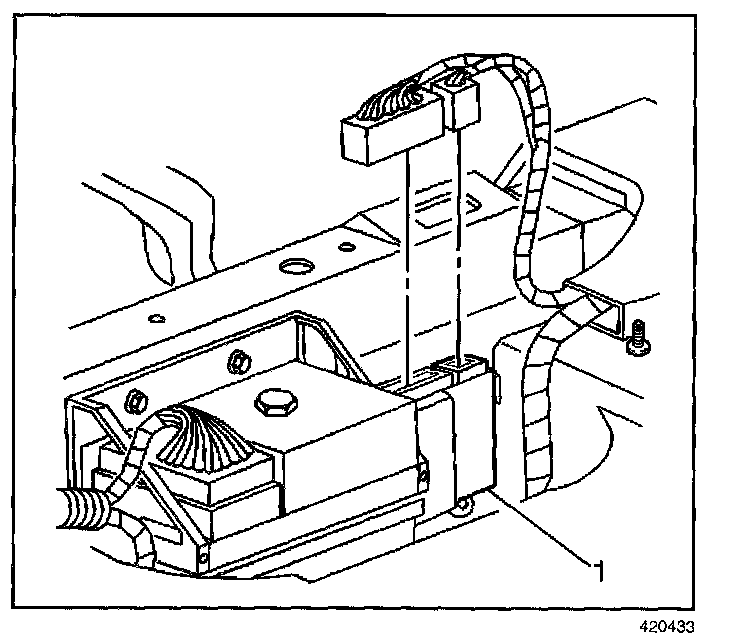 1

420433