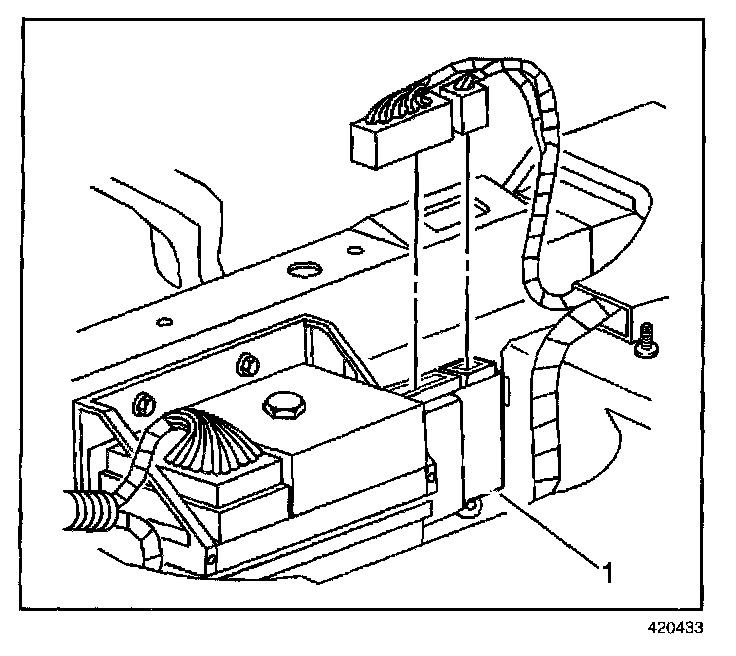 1

420433