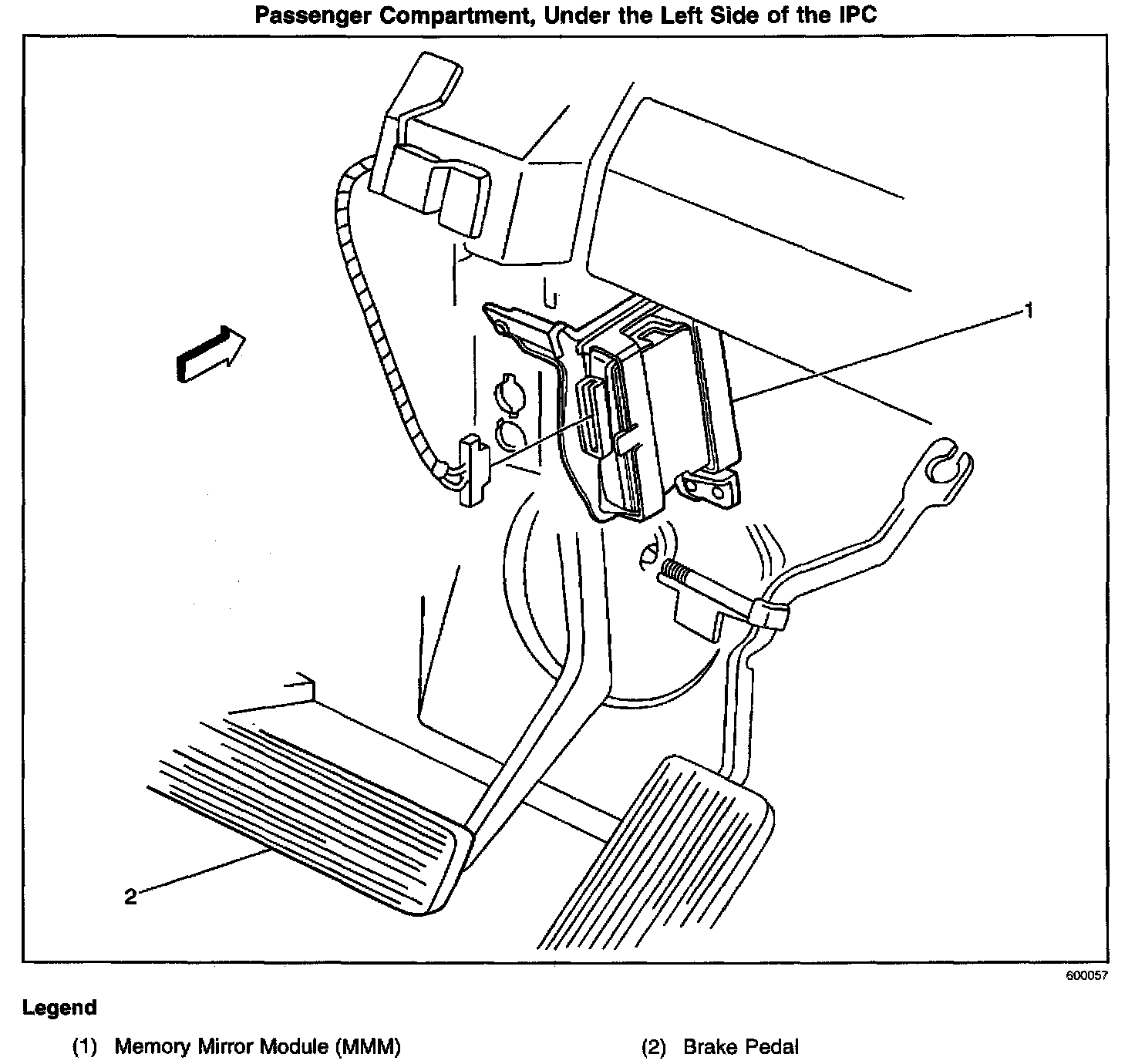 Passenger Compartment, Under the Left Side of the IPC

1

2

600057

Legend

(1) Memory Mirror Module (MMM)

(2) Brake Pedal