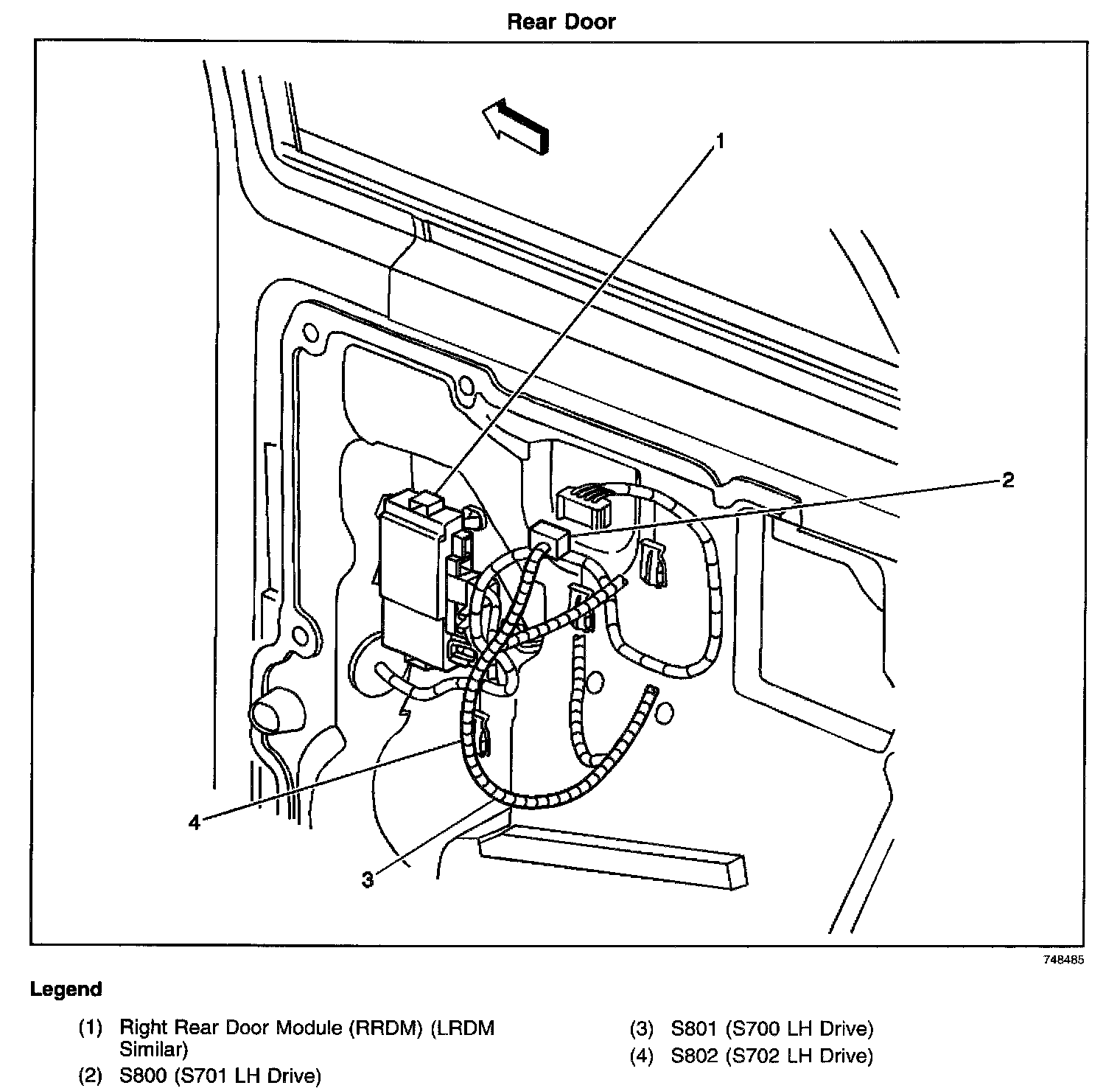 Rear Door

1

2

4

3

748485

Legend

(1) Right Rear Door Module (RRDM) (LRDM Similar)

(2) S800 (S701 LH Drive)

(3) S801 (S700 LH Drive)

(4) S802 (S702 LH Drive)