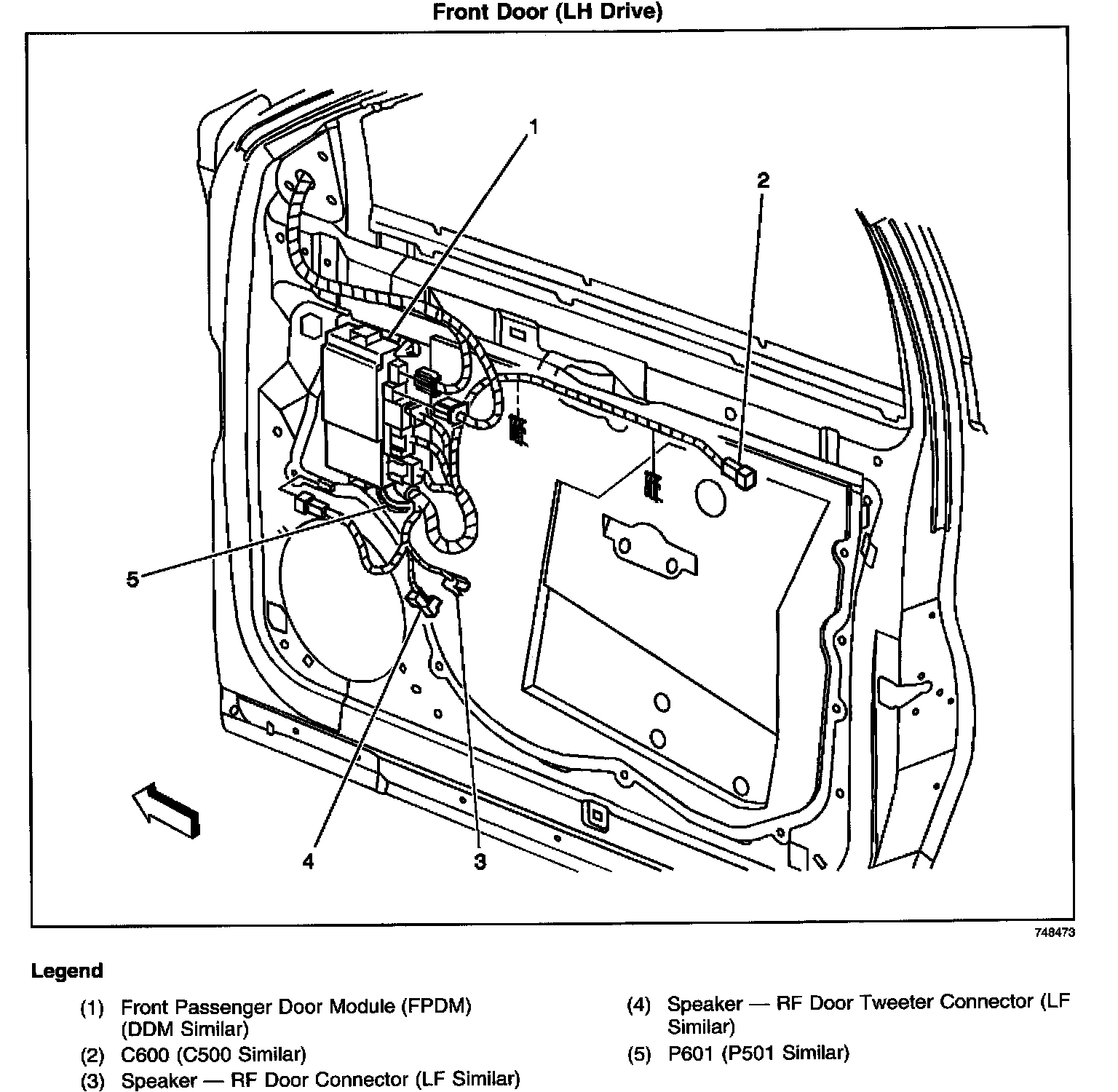 Front Door (LH Drive)

1

2

5

4

3

748473

Legend

(1) Front Passenger Door Module (FPDM) (DDM Similar)

(2) C600 (C500 Similar)

(3) Speaker — RF Door Connector (LF Similar)

(4) Speaker — RF Door Tweeter Connector (LF Similar)

(5) P601 (P501 Similar)