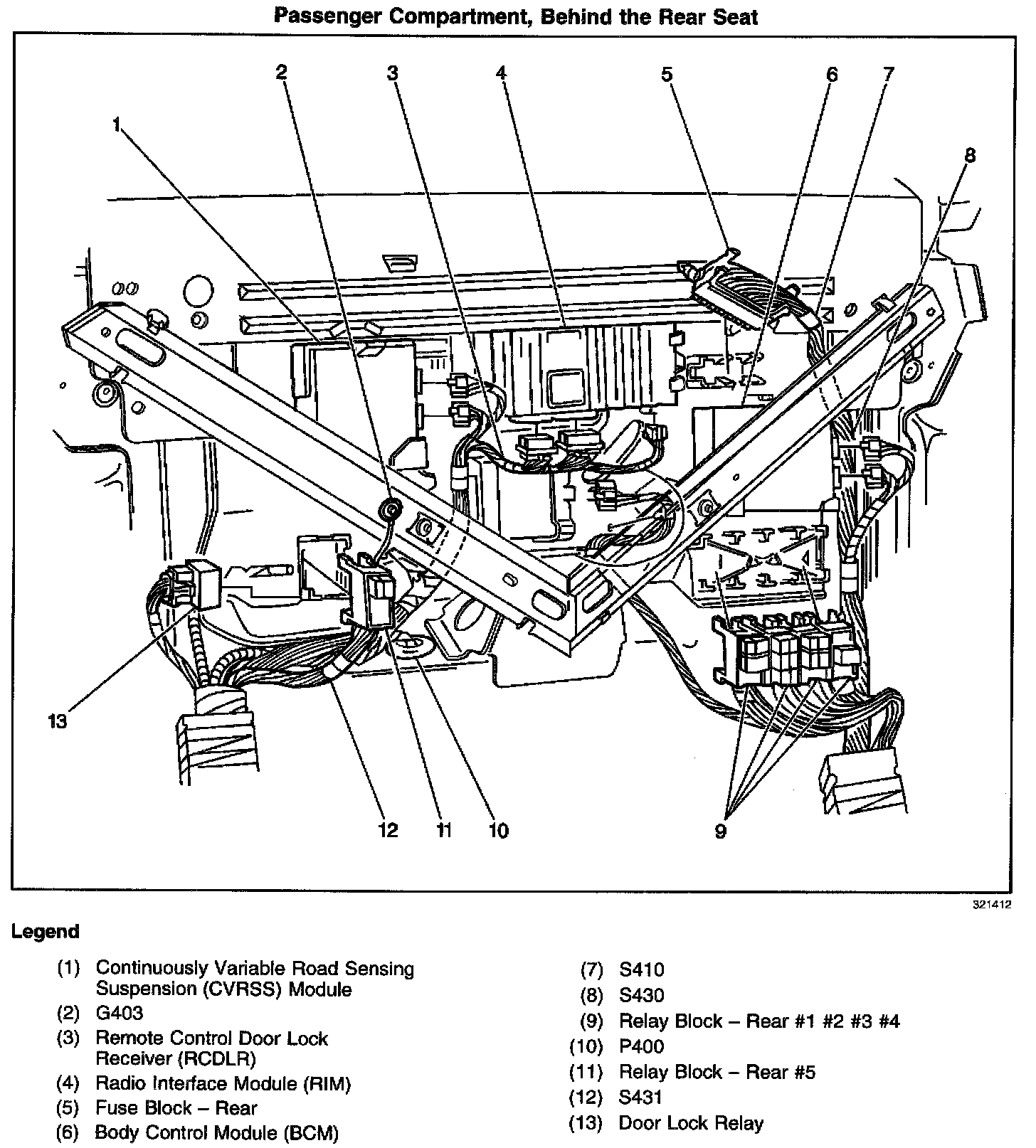 Passenger Compartment, Behind the Rear Seat

2
3
4
5
6
7
1
8
13
12
11
10
9

321412

Legend

(1) Continuously Variable Road Sensing Suspension (CVRSS) Module
(2) G403
(3) Remote Control Door Lock Receiver (RCDLR)
(4) Radio Interface Module (RIM)
(5) Fuse Block – Rear
(6) Body Control Module (BCM)

(7) S410
(8) S430
(9) Relay Block – Rear #1 #2 #3 #4
(10) P400
(11) Relay Block – Rear #5
(12) S431
(13) Door Lock Relay