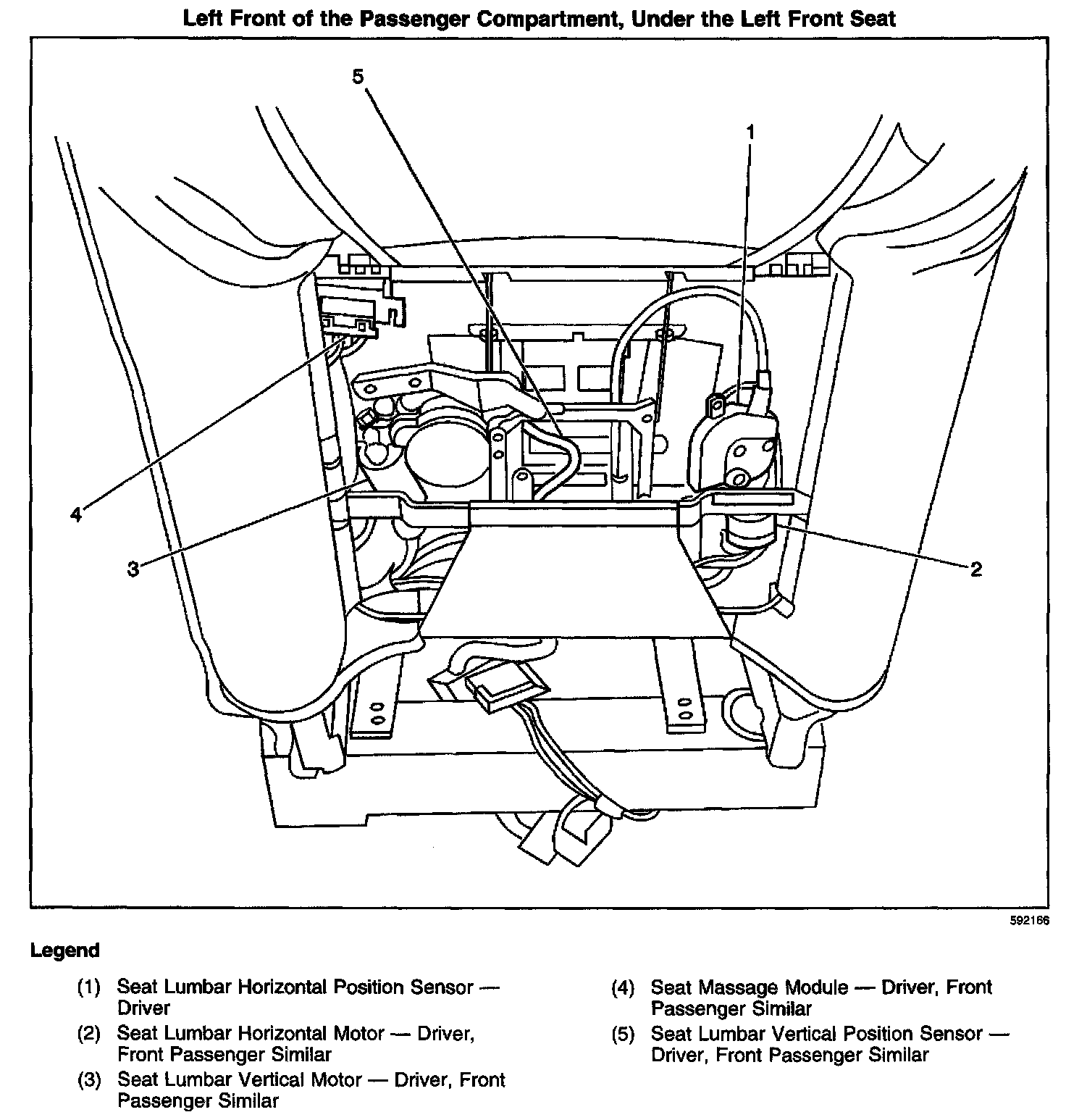 Left Front of the Passenger Compartment, Under the Left Front Seat

5

1

4

3

2

592166

Legend

(1) Seat Lumbar Horizontal Position Sensor — Driver

(2) Seat Lumbar Horizontal Motor — Driver, Front Passenger Similar

(3) Seat Lumbar Vertical Motor — Driver, Front Passenger Similar

(4) Seat Massage Module — Driver, Front Passenger Similar

(5) Seat Lumbar Vertical Position Sensor — Driver, Front Passenger Similar