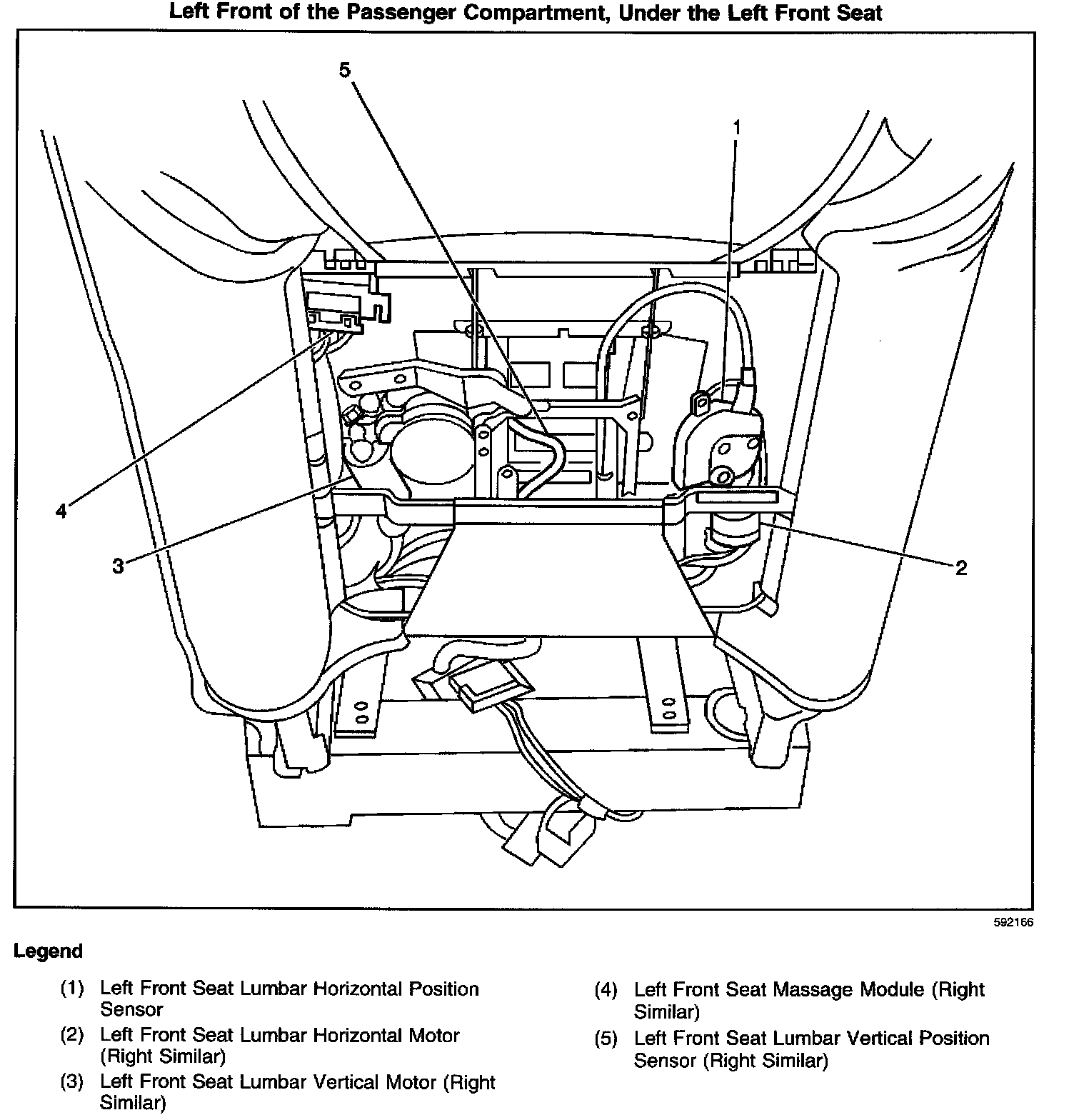 Left Front of the Passenger Compartment, Under the Left Front Seat

5

1

4

3

2

592166

Legend

(1) Left Front Seat Lumbar Horizontal Position Sensor

(2) Left Front Seat Lumbar Horizontal Motor (Right Similar)

(3) Left Front Seat Lumbar Vertical Motor (Right Similar)

(4) Left Front Seat Massage Module (Right Similar)

(5) Left Front Seat Lumbar Vertical Position Sensor (Right Similar)