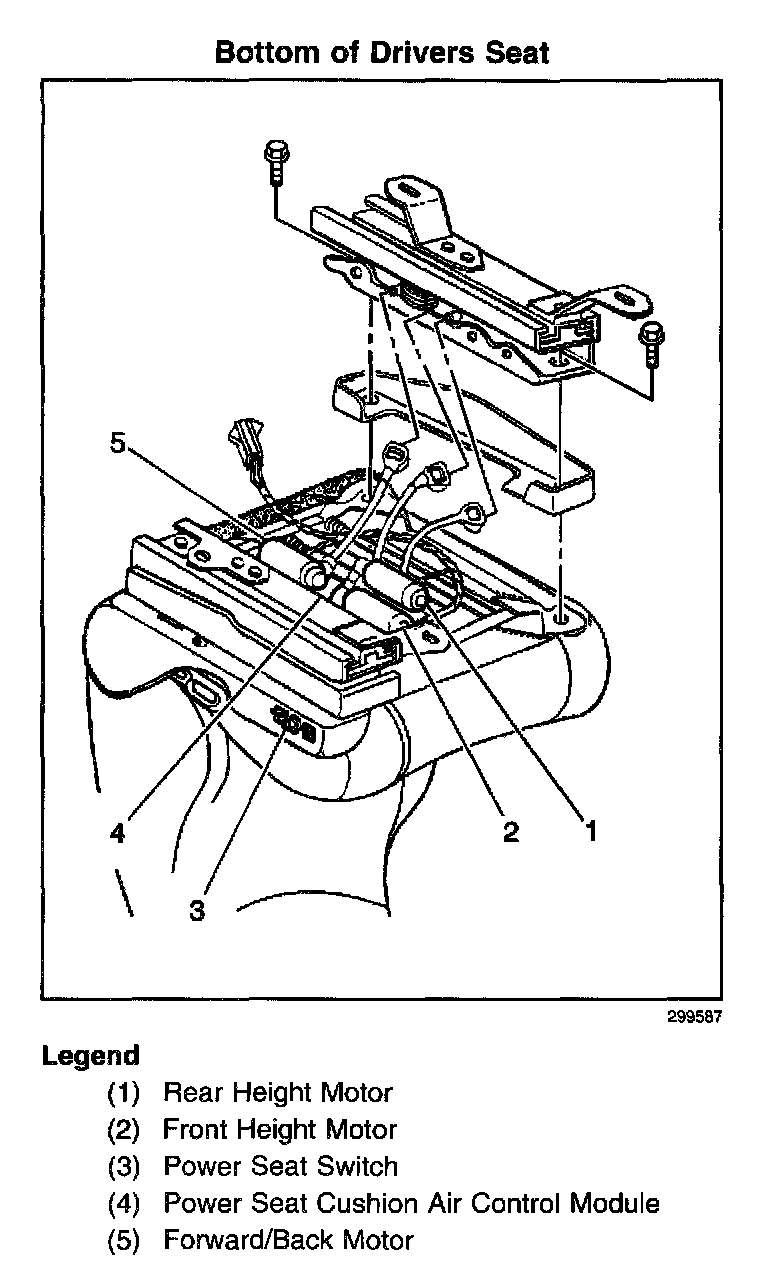 Bottom of Drivers Seat

5

4

3

2

1

299587

Legend

(1) Rear Height Motor
(2) Front Height Motor
(3) Power Seat Switch
(4) Power Seat Cushion Air Control Module
(5) Forward/Back Motor