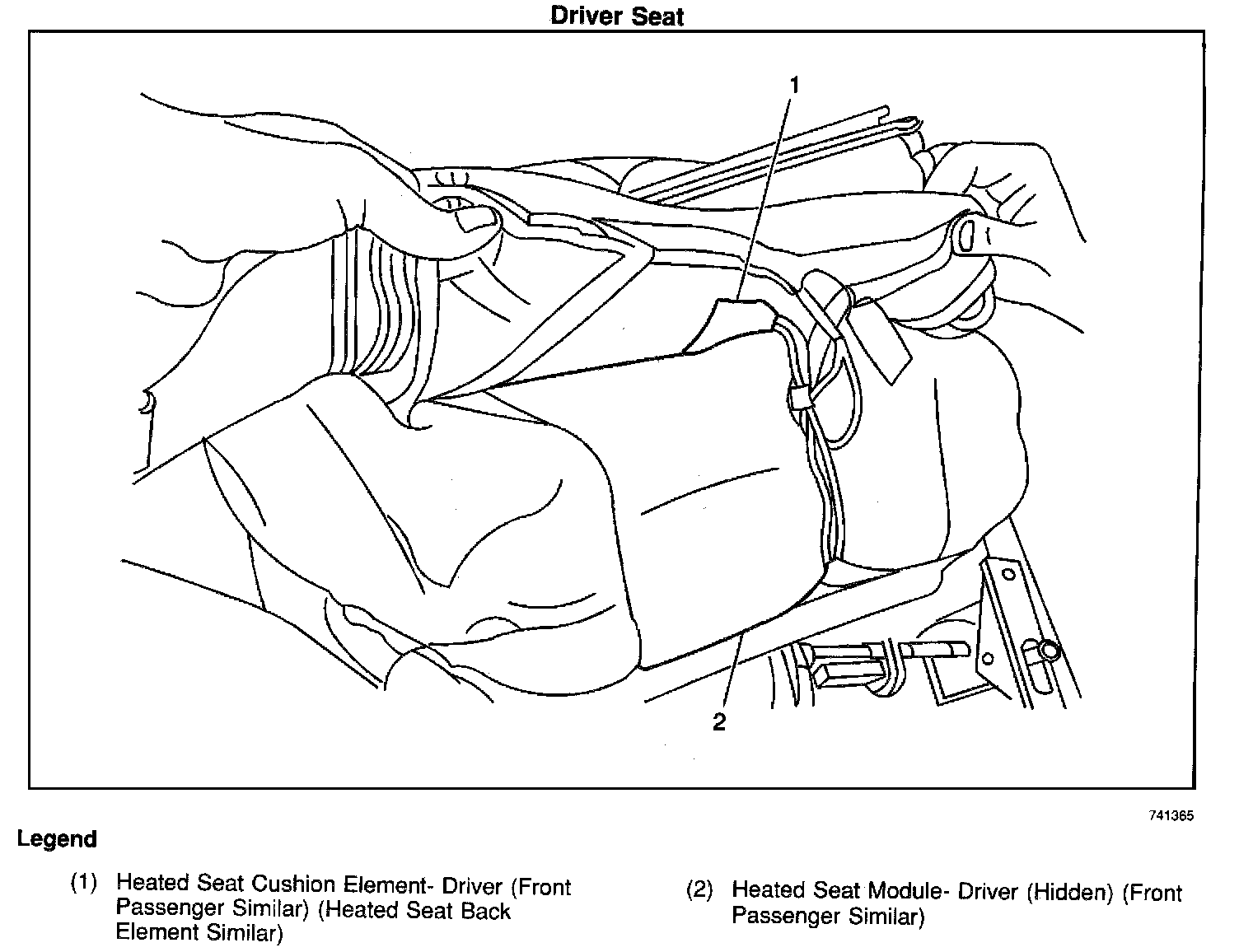 Driver Seat

1

2

741365

Legend

(1) Heated Seat Cushion Element- Driver (Front Passenger Similar) (Heated Seat Back Element Similar)

(2) Heated Seat Module- Driver (Hidden) (Front Passenger Similar)