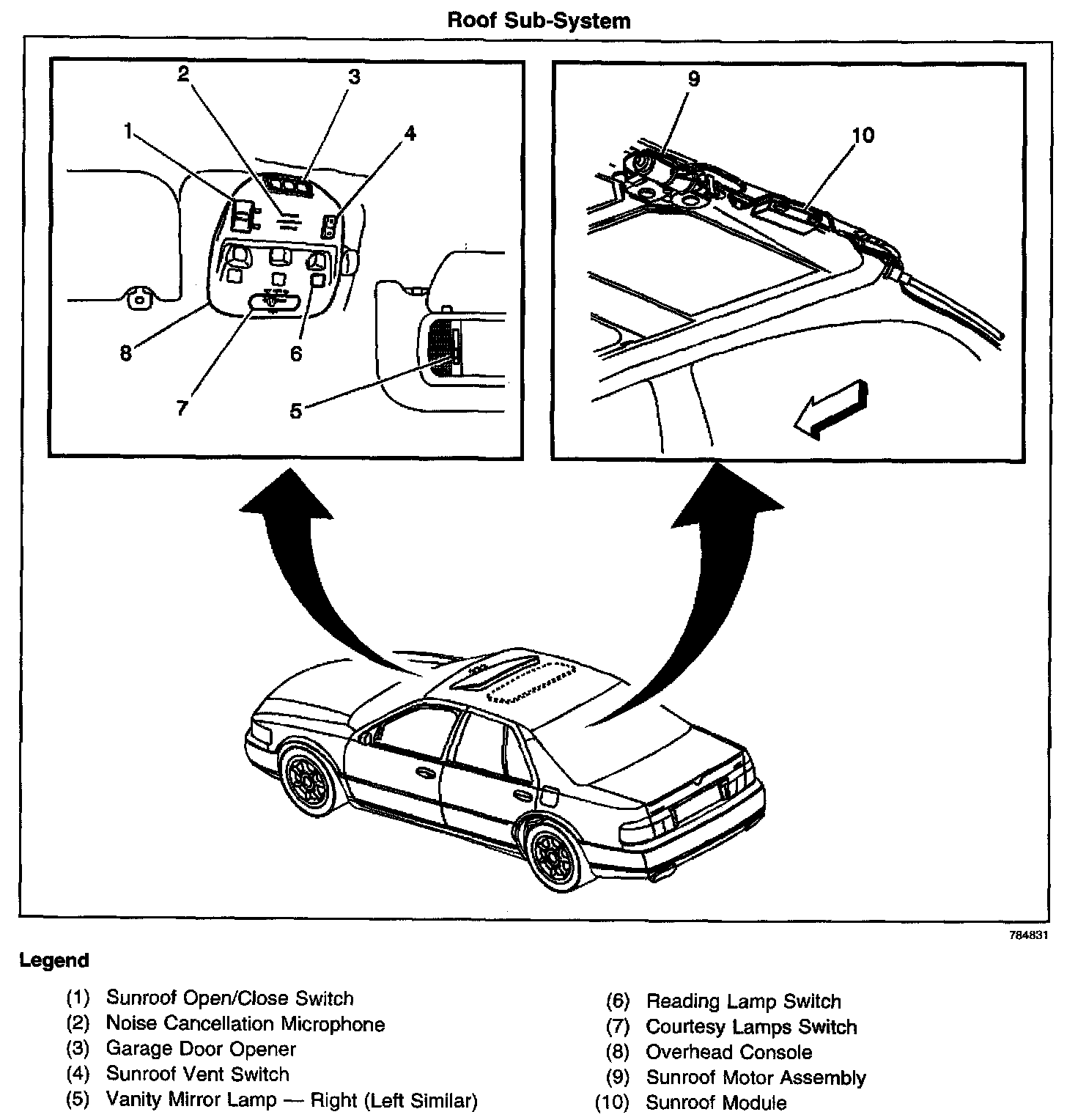 Roof Sub-System

2
3
1
4
8
6
7
5

9
10

784831

Legend

(1) Sunroof Open/Close Switch
(2) Noise Cancellation Microphone
(3) Garage Door Opener
(4) Sunroof Vent Switch
(5) Vanity Mirror Lamp — Right (Left Similar)

(6) Reading Lamp Switch
(7) Courtesy Lamps Switch
(8) Overhead Console
(9) Sunroof Motor Assembly
(10) Sunroof Module