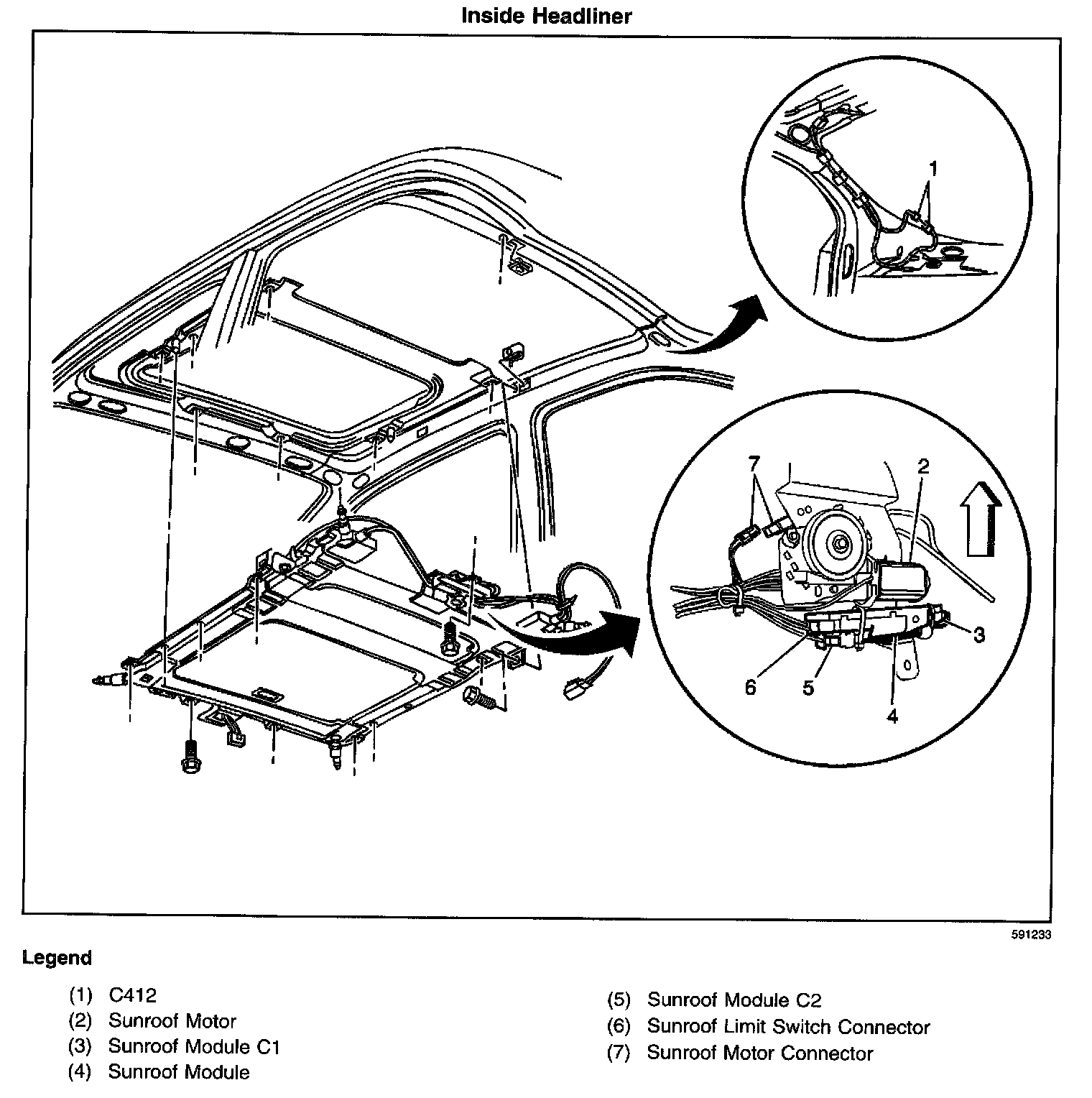 Inside Headliner

1

7

2

3

6

5

4

591233

Legend

(1) C412
(2) Sunroof Motor
(3) Sunroof Module C1
(4) Sunroof Module

(5) Sunroof Module C2
(6) Sunroof Limit Switch Connector
(7) Sunroof Motor Connector