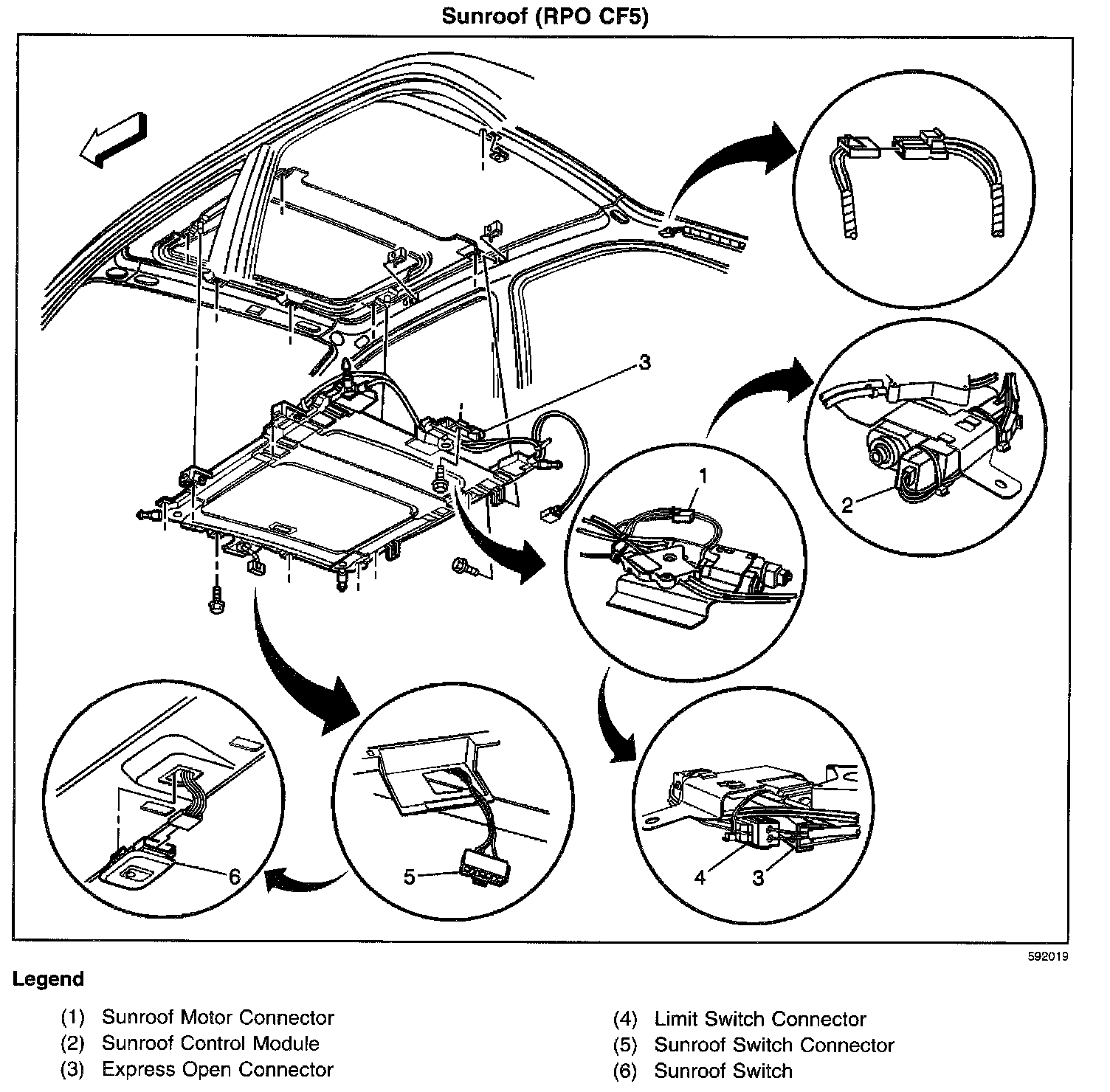 Sunroof (RPO CF5)

3

1

2

6

5

4

3

592019

Legend

(1) Sunroof Motor Connector
(2) Sunroof Control Module
(3) Express Open Connector

(4) Limit Switch Connector
(5) Sunroof Switch Connector
(6) Sunroof Switch