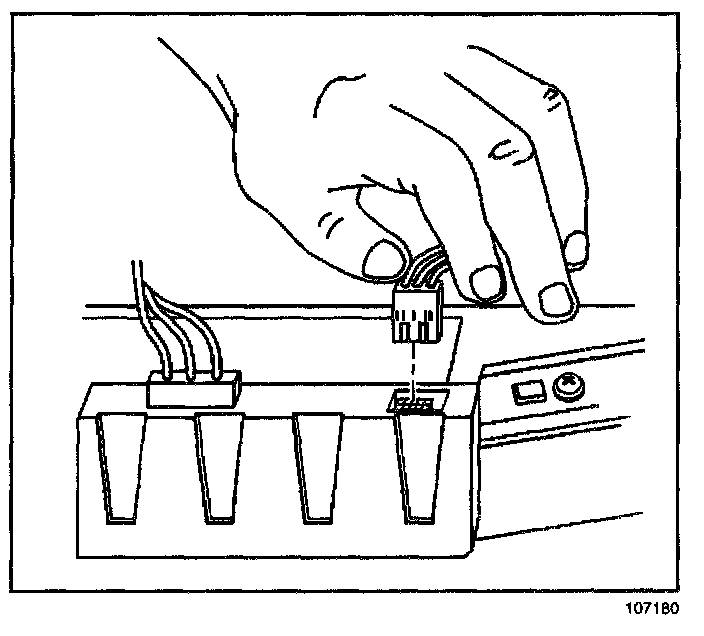 107180