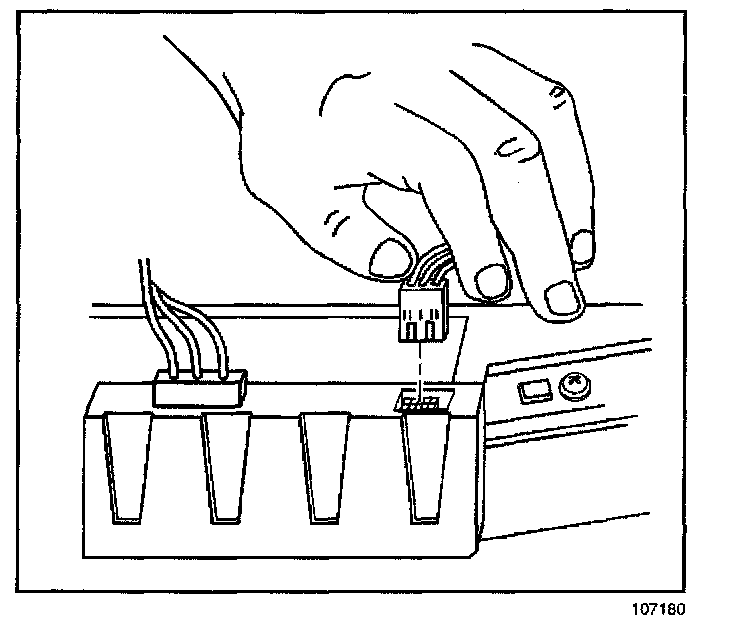 107180