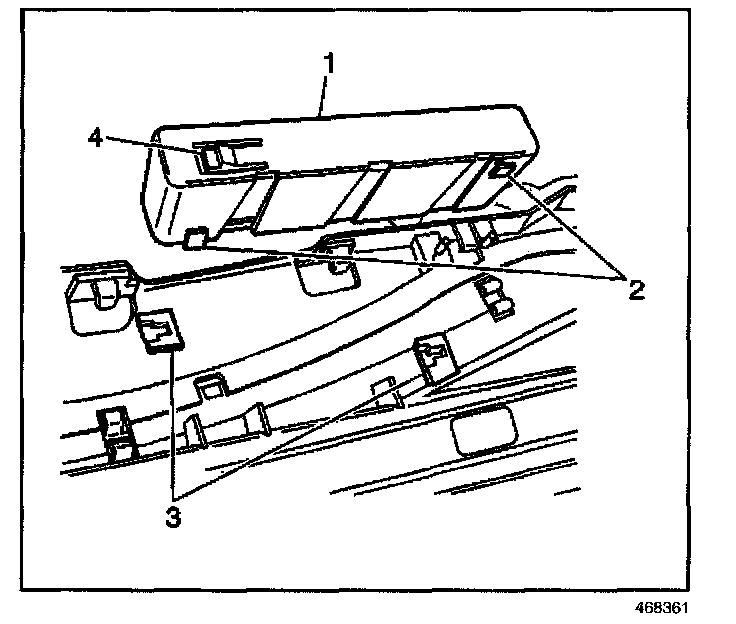 1
4
2
3
468361