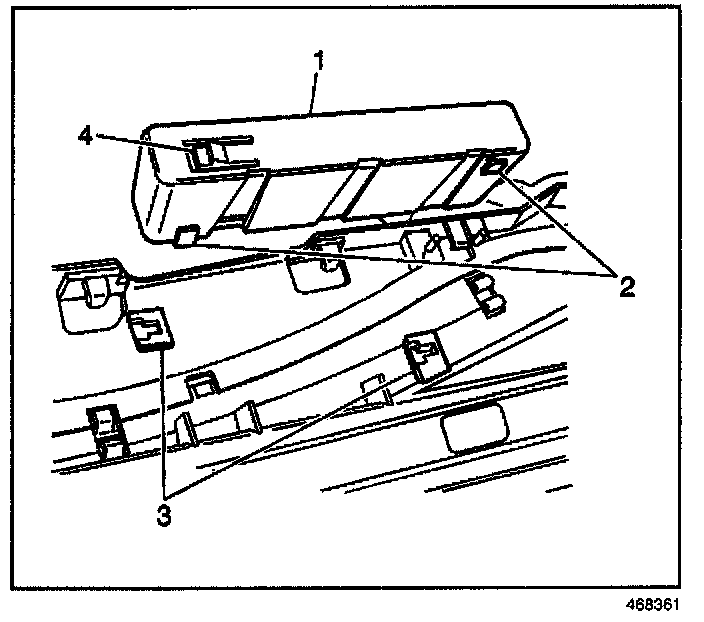 1
4
2
3
468361