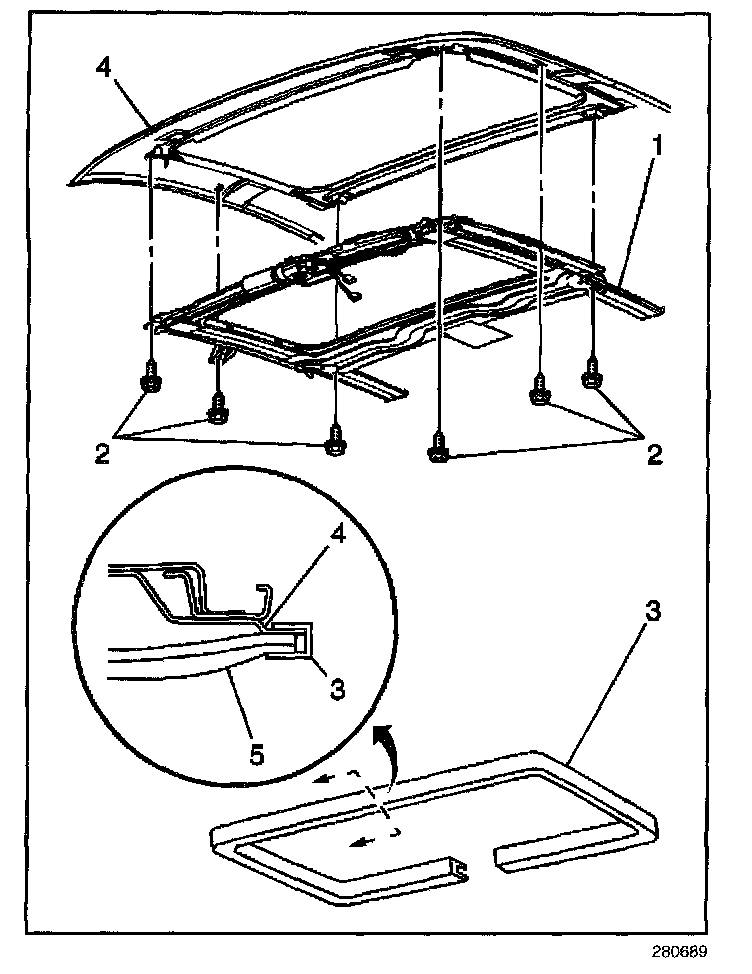 4
1
2
2
4
3
5
3
280689