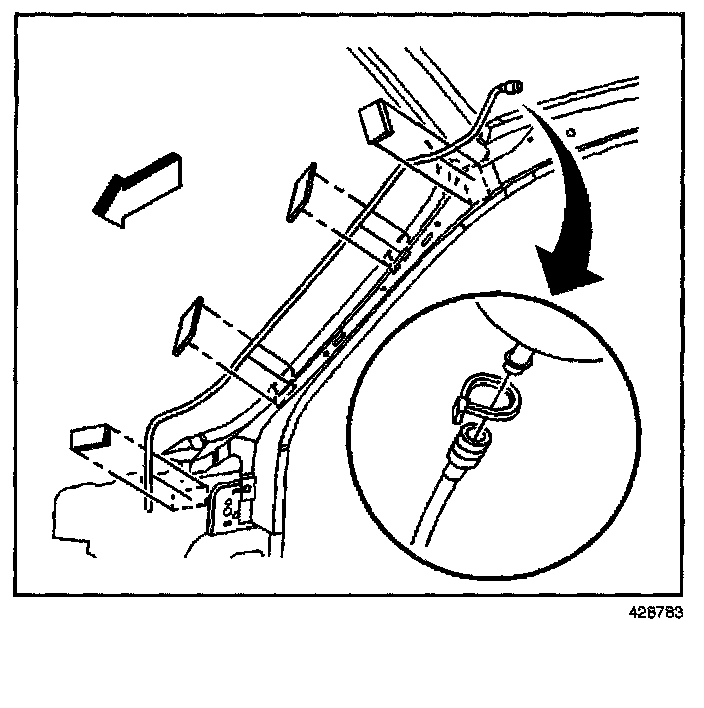 428783