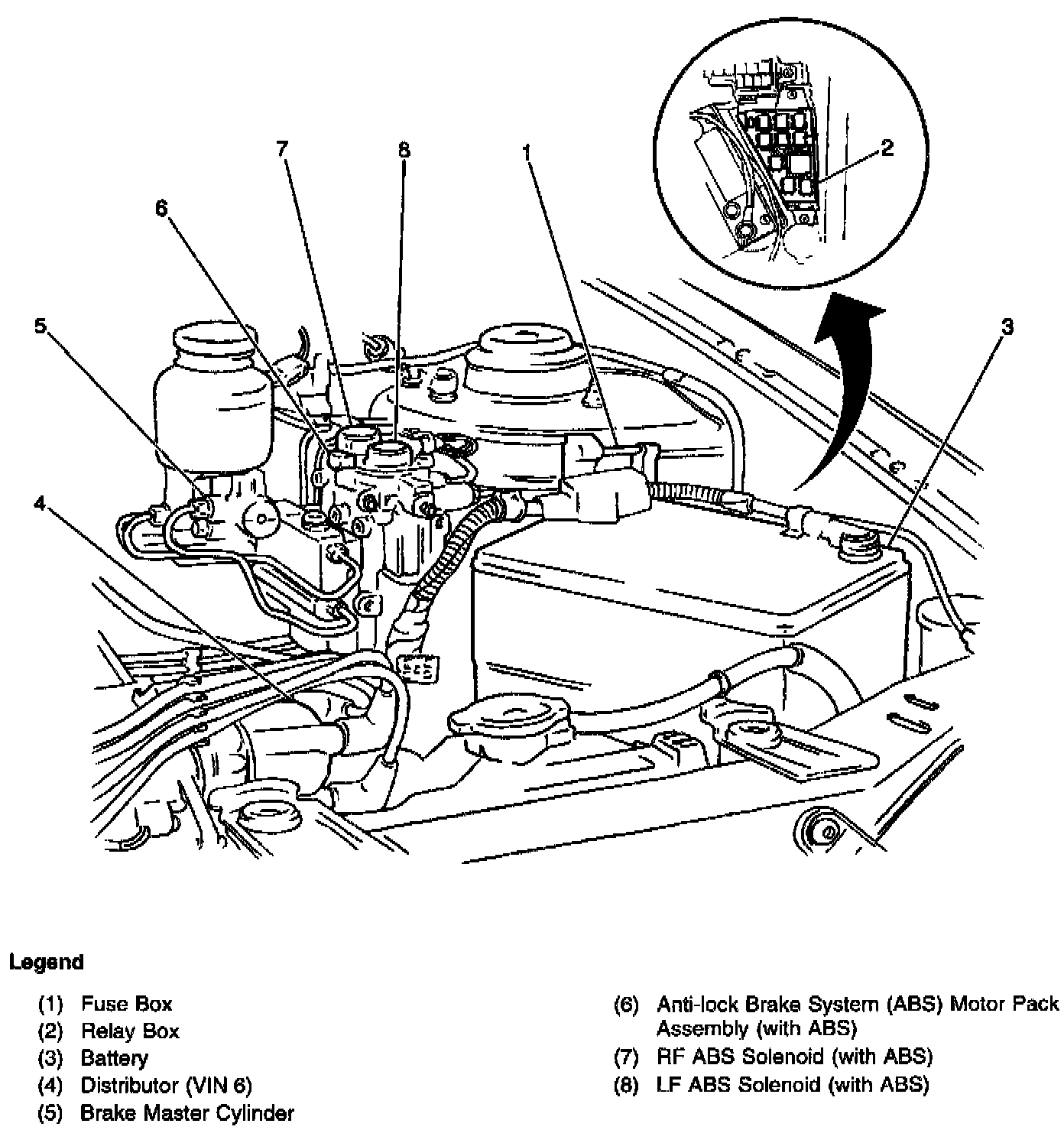 7
8
1
2
6
5
3
4

Legend

(1) Fuse Box
(2) Relay Box
(3) Battery
(4) Distributor (VIN 6)
(5) Brake Master Cylinder

(6) Anti-lock Brake System (ABS) Motor Pack Assembly (with ABS)
(7) RF ABS Solenoid (with ABS)
(8) LF ABS Solenoid (with ABS)