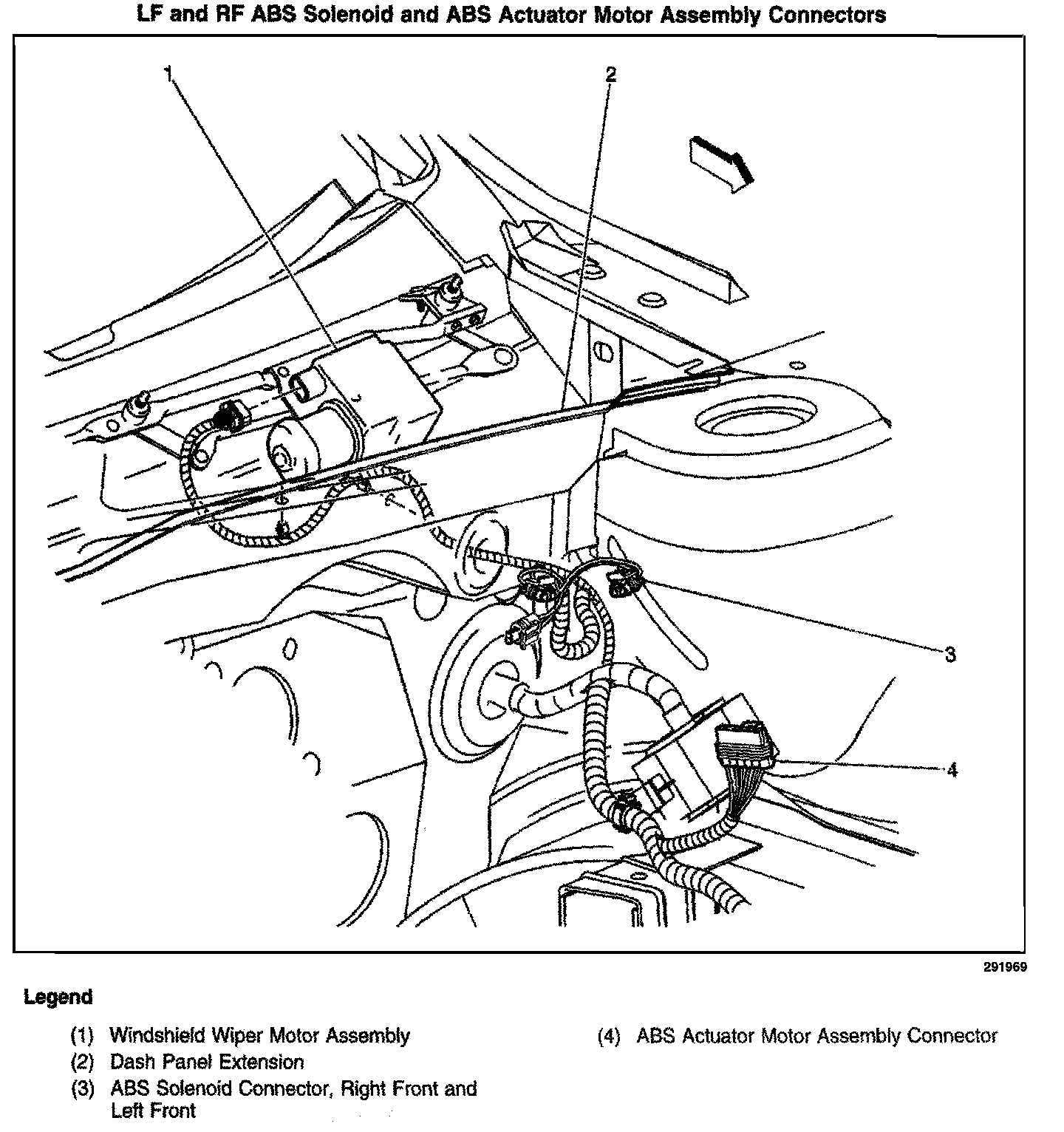 LF and RF ABS Solenoid and ABS Actuator Motor Assembly Connectors

1

2

3

4

291969

Legend

(1) Windshield Wiper Motor Assembly
(2) Dash Panel Extension
(3) ABS Solenoid Connector, Right Front and Left Front

(4) ABS Actuator Motor Assembly Connector